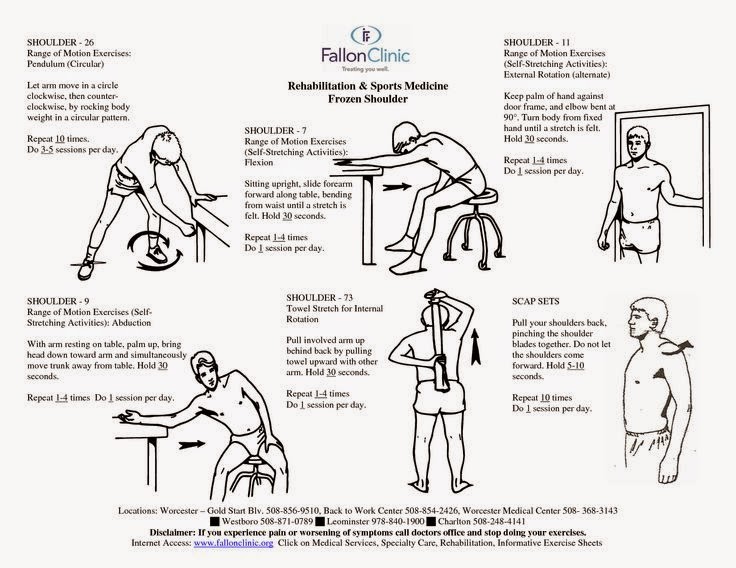 FallonClinic
Treating you well.

Rehabilitation & Sports Medicine
Frozen Shoulder

SHOULDER - 26
Range of Motion Exercises: Pendulum (Circular)

Let arm move in a circle clockwise, then counter-clockwise, by rocking body weight in a circular pattern.

Repeat 10 times.
Do 3-5 sessions per day.

SHOULDER - 7
Range of Motion Exercises (Self-Stretching Activities): Flexion

Sitting upright, slide forearm forward along table, bending from waist until a stretch is felt. Hold 30 seconds.

Repeat 1-4 times
Do 1 session per day.

SHOULDER - 11
Range of Motion Exercises (Self-Stretching Activities): External Rotation (alternate)

Keep palm of hand against door frame, and elbow bent at 90°. Turn body from fixed hand until a stretch is felt. Hold 30 seconds.

Repeat 1-4 times
Do 1 session per day.

SHOULDER - 9
Range of Motion Exercises (Self-Stretching Activities): Abduction

With arm resting on table, palm up, bring head down toward arm and simultaneously move trunk away from table. Hold 30 seconds.

Repeat 1-4 times Do 1 session per day.

SHOULDER - 73
Towel Stretch for Internal Rotation

Pull involved arm up behind back by pulling towel upward with other arm. Hold 30 seconds.

Repeat 1-4 times
Do 1 session per day.

SCAP SETS

Pull your shoulders back, pinching the shoulder blades together. Do not let the shoulders come forward. Hold 5-10 seconds.

Repeat 10 times
Do 1 session per day.

Locations: Worcester – Gold Start Blv. 508-856-9510, Back to Work Center 508-854-2426, Worcester Medical Center 508- 368-3143
■ Westboro 508-871-0789 ■ Leominster 978-840-1900 ■ Charlton 508-248-4141
Disclaimer: If you experience pain or worsening of symptoms call doctors office and stop doing your exercises.
Internet Access: www.fallonclinic.org Click on Medical Services, Specialty Care, Rehabilitation, Informative Exercise Sheets