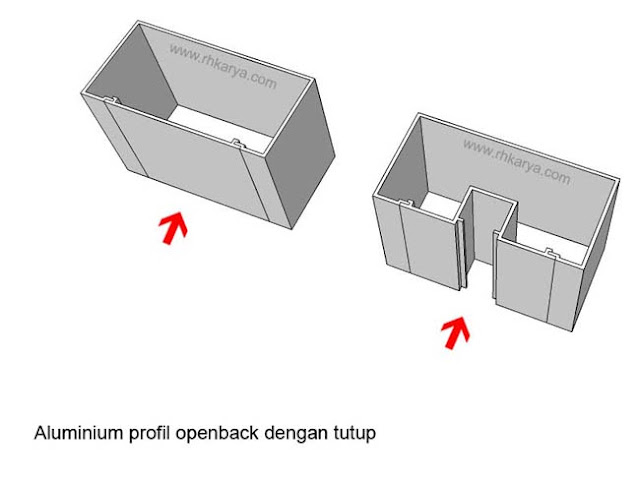 www.rhkarya.com

www.rhkarya.com

Aluminium profil openback dengan tutup