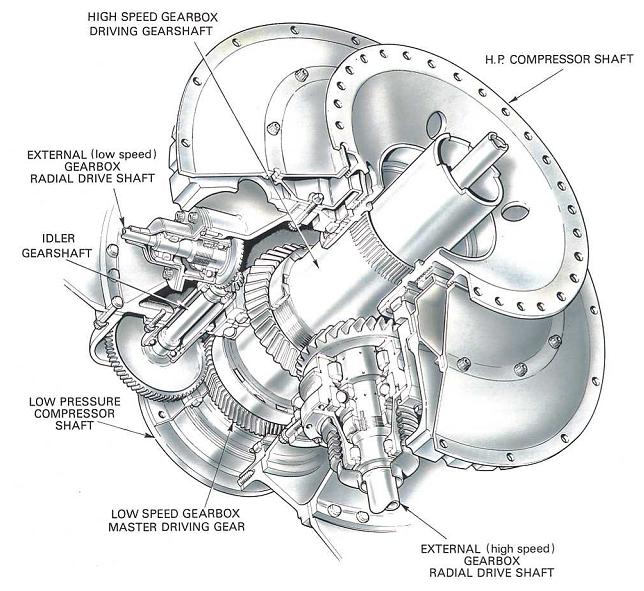 HIGH SPEED GEARBOX DRIVING GEARSHAFT

H.P. COMPRESSOR SHAFT

EXTERNAL (low speed) GEARBOX RADIAL DRIVE SHAFT

IDLER GEARSHAFT

LOW PRESSURE COMPRESSOR SHAFT

LOW SPEED GEARBOX MASTER DRIVING GEAR

EXTERNAL (high speed) GEARBOX RADIAL DRIVE SHAFT