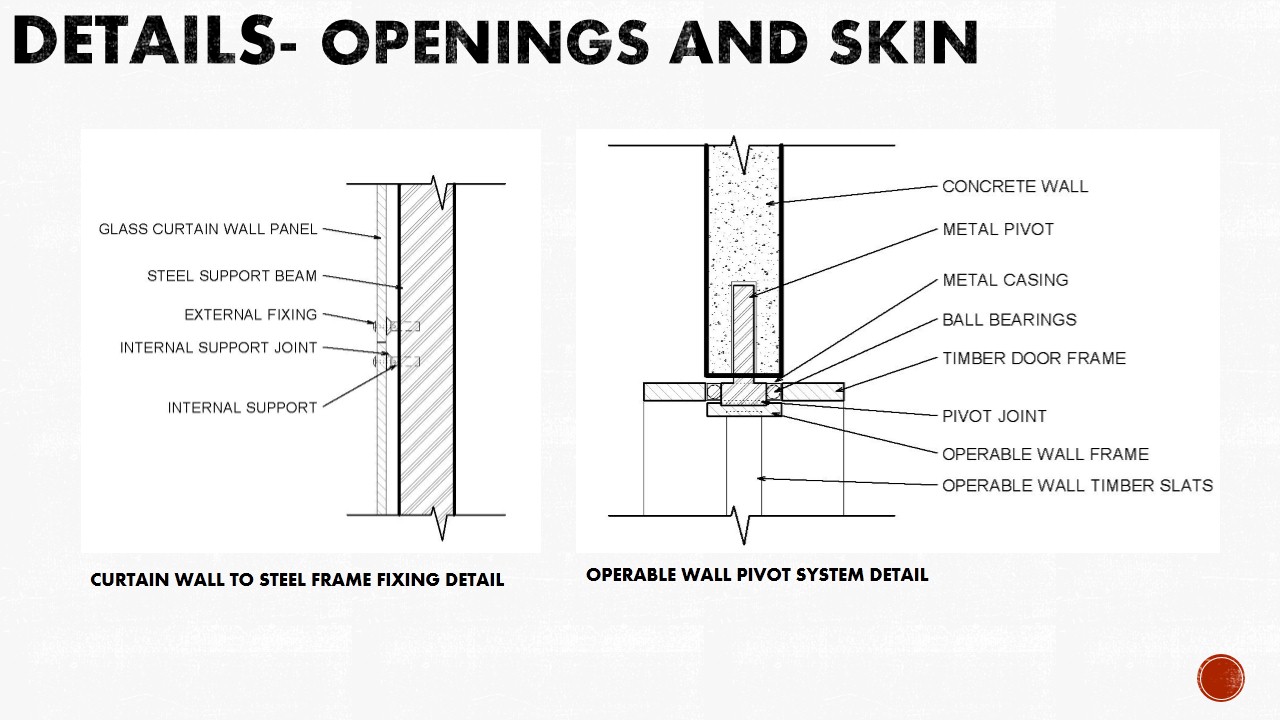 DETAILS- OPENINGS AND SKIN

GLASS CURTAIN WALL PANEL
STEEL SUPPORT BEAM
EXTERNAL FIXING
INTERNAL SUPPORT JOINT
INTERNAL SUPPORT

CURTAIN WALL TO STEEL FRAME FIXING DETAIL

CONCRETE WALL
METAL PIVOT
METAL CASING
BALL BEARINGS
TIMBER DOOR FRAME
PIVOT JOINT
OPERABLE WALL FRAME
OPERABLE WALL TIMBER SLATS

OPERABLE WALL PIVOT SYSTEM DETAIL