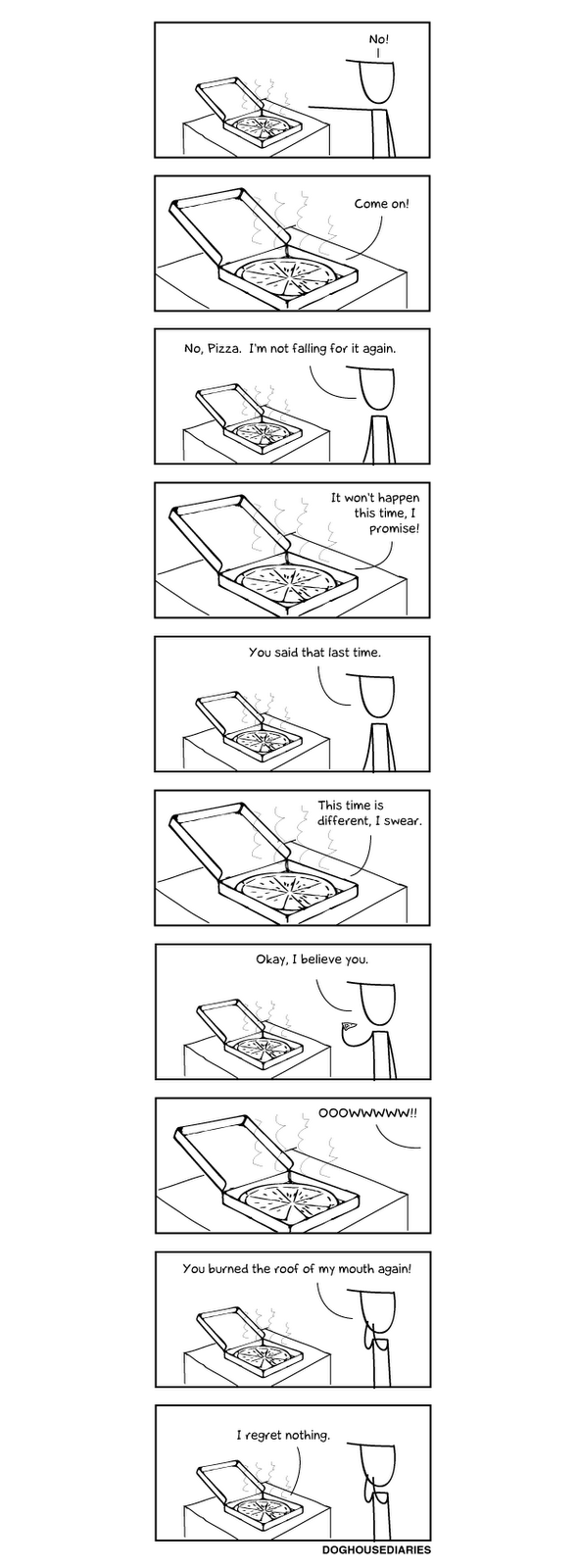 No!

Come on!

No, Pizza. I'm not falling for it again.

It won't happen this time, I promise!

You said that last time.

This time is different, I swear.

Okay, I believe you.

OOOWWWWW!!

You burned the roof of my mouth again!

I regret nothing.

DOGHOUSEDIARIES