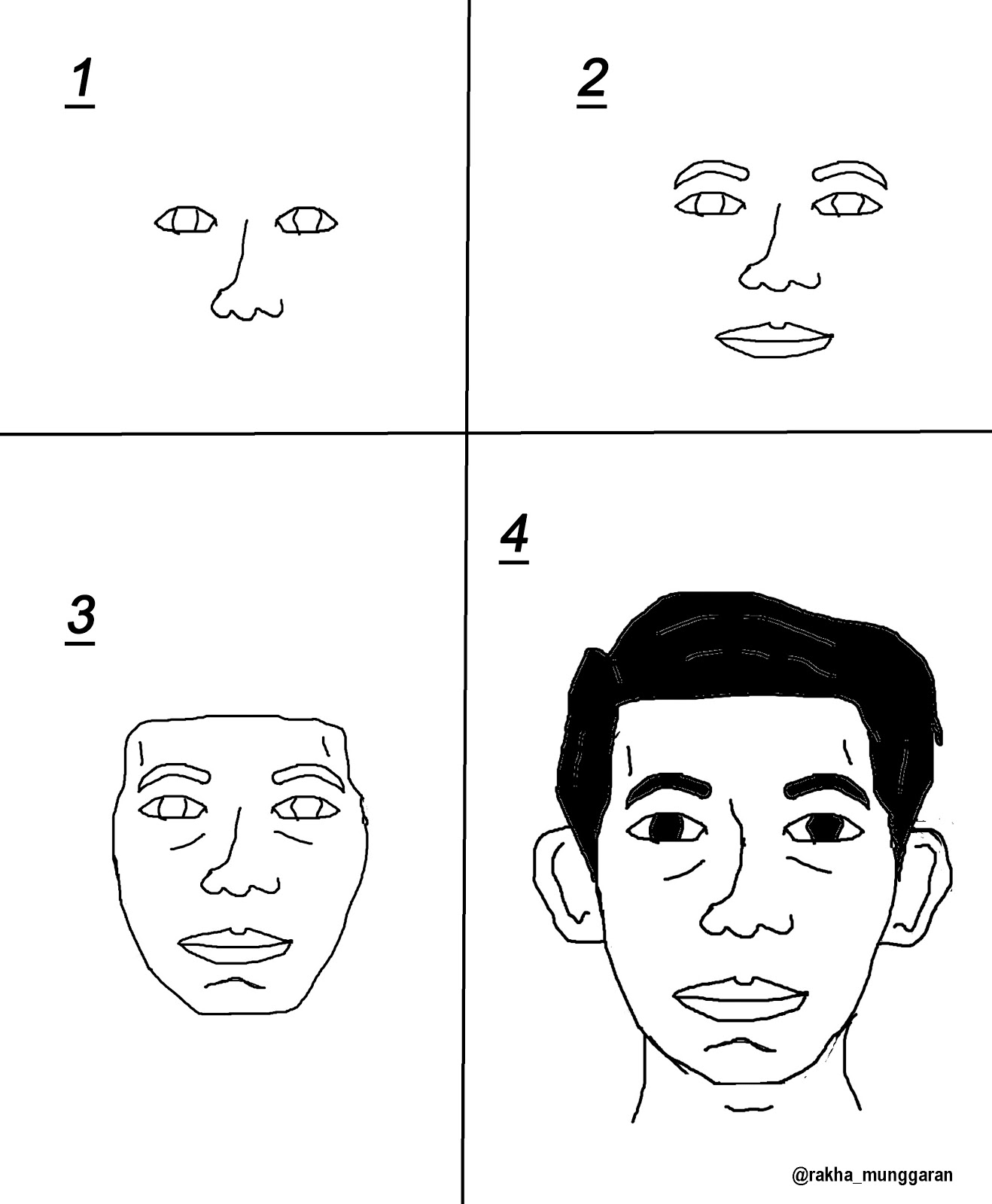 1

2

3

4

@rakha_munggaran