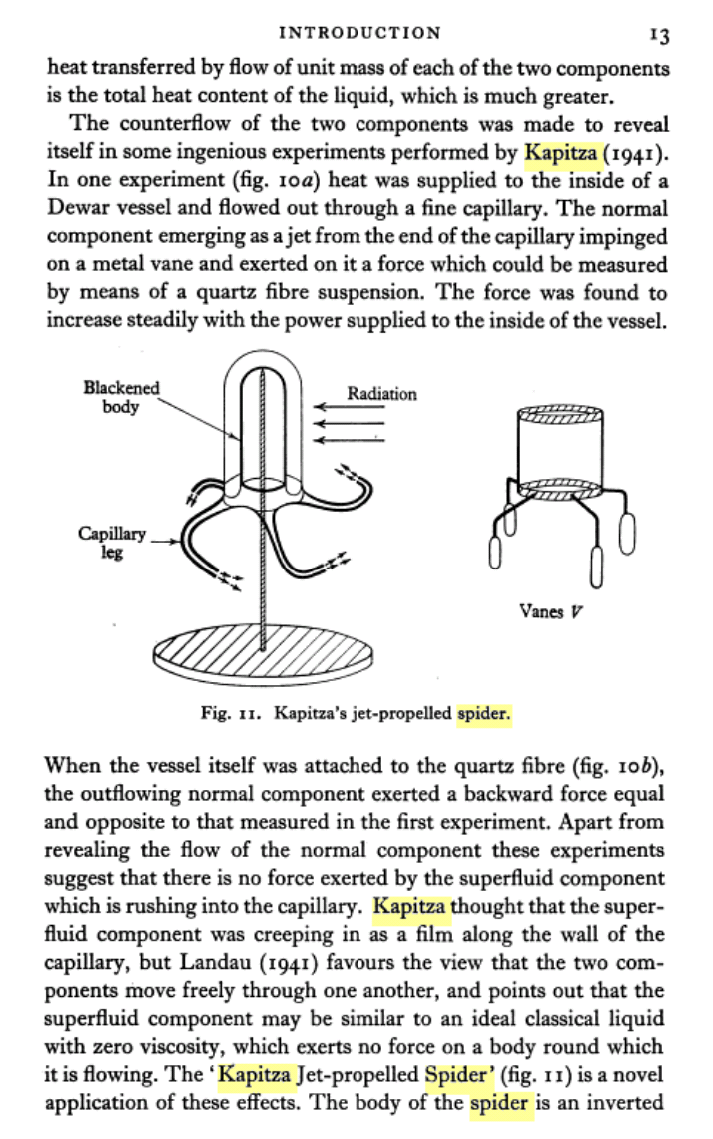 INTRODUCTION 13

heat transferred by flow of unit mass of each of the two components is the total heat content of the liquid, which is much greater.

The counterflow of the two components was made to reveal itself in some ingenious experiments performed by Kapitza (1941). In one experiment (fig. 10a) heat was supplied to the inside of a Dewar vessel and flowed out through a fine capillary. The normal component emerging as a jet from the end of the capillary impinged on a metal vane and exerted on it a force which could be measured by means of a quartz fibre suspension. The force was found to increase steadily with the power supplied to the inside of the vessel.

Blackened body

Radiation

Capillary leg

Vanes $V$

Fig. 11. Kapitza's jet-propelled spider.

When the vessel itself was attached to the quartz fibre (fig. 10b), the outflowing normal component exerted a backward force equal and opposite to that measured in the first experiment. Apart from revealing the flow of the normal component these experiments suggest that there is no force exerted by the superfluid component which is rushing into the capillary. Kapitza thought that the superfluid component was creeping in as a film along the wall of the capillary, but Landau (1941) favours the view that the two components move freely through one another, and points out that the superfluid component may be similar to an ideal classical liquid with zero viscosity, which exerts no force on a body round which it is flowing. The 'Kapitza Jet-propelled Spider' (fig. 11) is a novel application of these effects. The body of the spider is an inverted