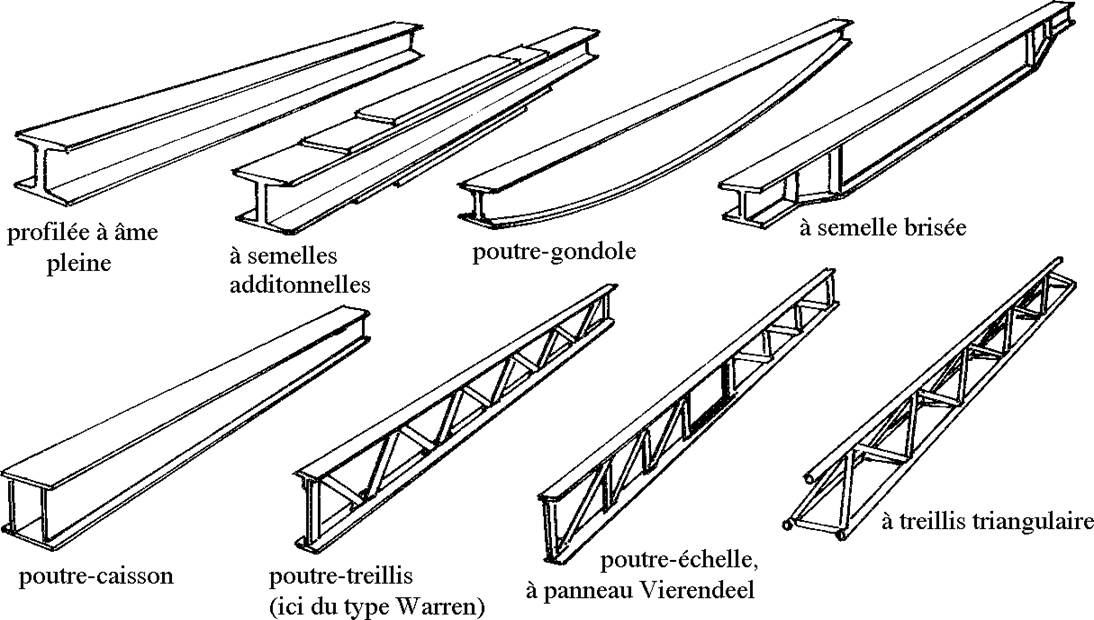 profilée à âme pleine

à semelles additonnelles

poutre-gondole

à semelle brisée

poutre-caisson

poutre-treillis (ici du type Warren)

poutre-échelle, à panneau Vierendeel

à treillis triangulaire