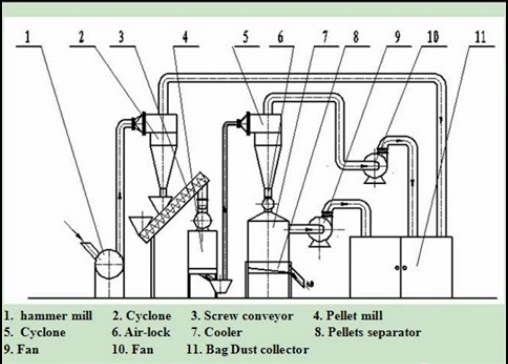 1 2 3 4 5 6 7 8 9 10 11

1. hammer mill
2. Cyclone
3. Screw conveyor
4. Pellet mill
5. Cyclone
6. Air-lock
7. Cooler
8. Pellets separator
9. Fan
10. Fan
11. Bag Dust collector