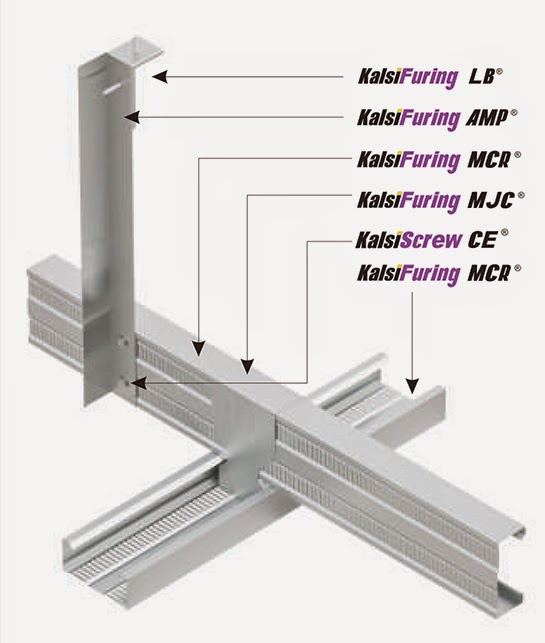 KalsiFuring LB®

KalsiFuring AMP®

KalsiFuring MCR®

KalsiFuring MJC®

KalsiScrew CE®

KalsiFuring MCR®