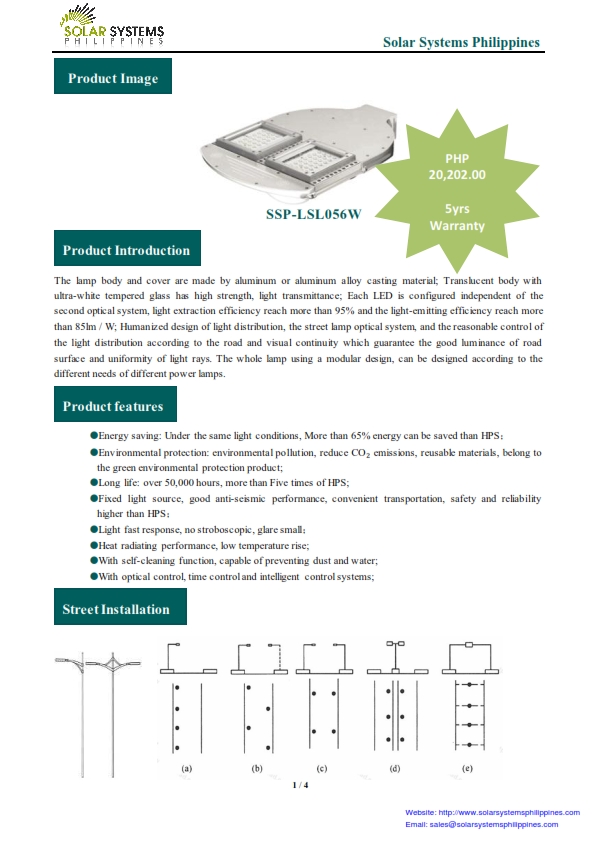 SOLAR SYSTEMS
PHILIPPINES

Solar Systems Philippines

Product Image

PHP
20,202.00

5yrs
Warranty

SSP-LSL056W

Product Introduction

The lamp body and cover are made by aluminum or aluminum alloy casting material; Translucent body with ultra-white tempered glass has high strength, light transmittance; Each LED is configured independent of the second optical system, light extraction efficiency reach more than 95% and the light-emitting efficiency reach more than 85lm / W; Humanized design of light distribution, the street lamp optical system, and the reasonable control of the light distribution according to the road and visual continuity which guarantee the good luminance of road surface and uniformity of light rays. The whole lamp using a modular design, can be designed according to the different needs of different power lamps.

Product features

●Energy saving: Under the same light conditions, More than 65% energy can be saved than HPS;
●Environmental protection: environmental pollution, reduce $CO_2$ emissions, reusable materials, belong to the green environmental protection product;
●Long life: over 50,000 hours, more than Five times of HPS;
●Fixed light source, good anti-seismic performance, convenient transportation, safety and reliability higher than HPS;
●Light fast response, no stroboscopic, glare small;
●Heat radiating performance, low temperature rise;
●With self-cleaning function, capable of preventing dust and water;
●With optical control, time control and intelligent control systems;

Street Installation

(a) (b) (c) (d) (e)

1 / 4

Website: http://www.solarsystemsphilippines.com
Email: sales@solarsystemsphilippines.com