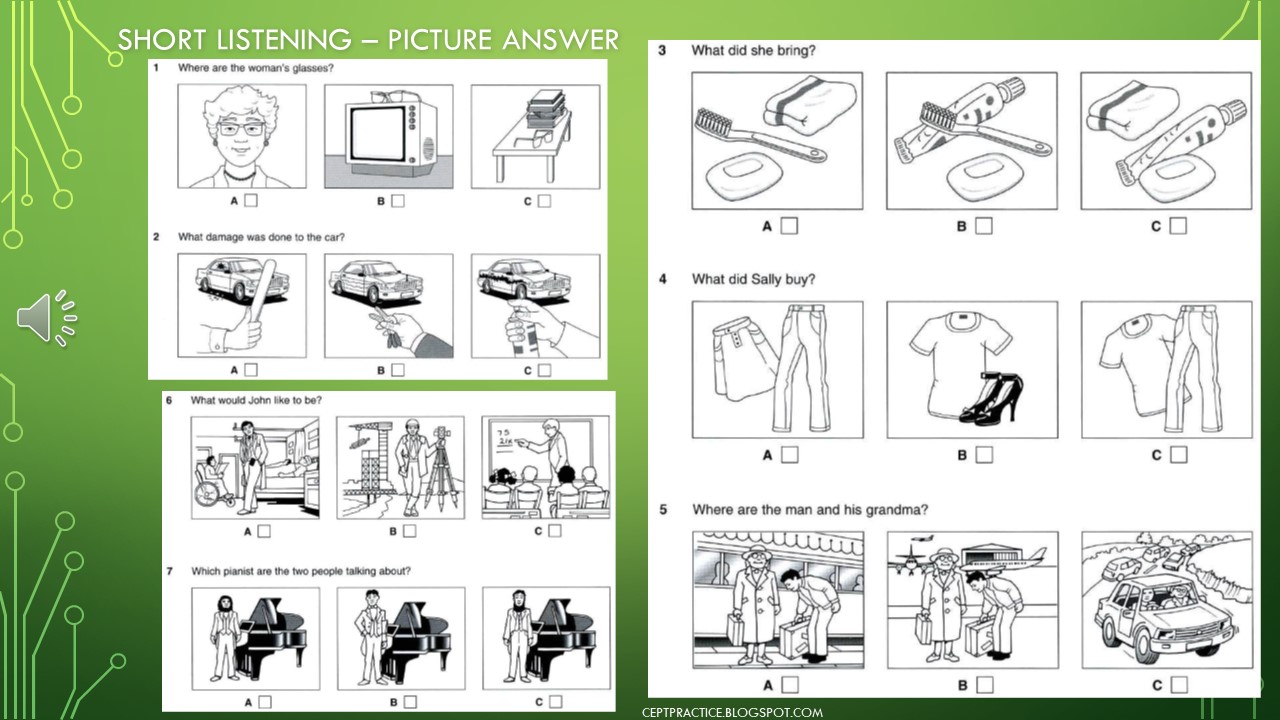 SHORT LISTENING – PICTURE ANSWER

1 Where are the woman's glasses?

A ☐ B ☐ C ☐

2 What damage was done to the car?

A ☐ B ☐ C ☐

6 What would John like to be?

A ☐ B ☐ C ☐

7 Which pianist are the two people talking about?

A ☐ B ☐ C ☐

3 What did she bring?

A ☐ B ☐ C ☐

4 What did Sally buy?

A ☐ B ☐ C ☐

5 Where are the man and his grandma?

A ☐ B ☐ C ☐

CEPTPRACTICE.BLOGSPOT.COM