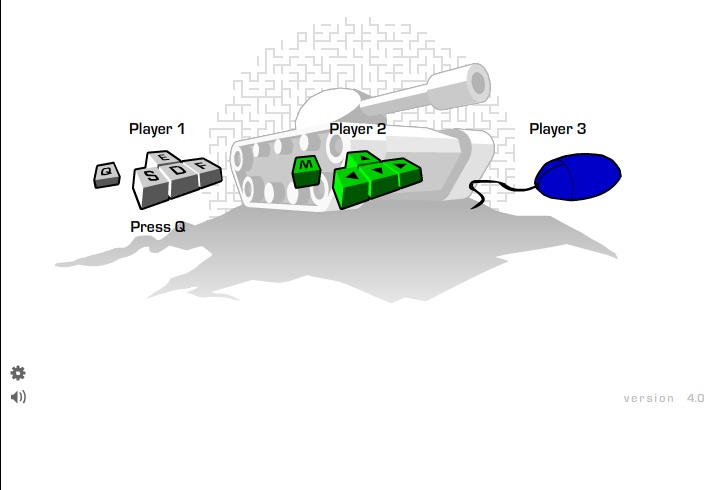 Player 1

Q E S D F

Press Q

Player 2

M

Player 3

version 4.0