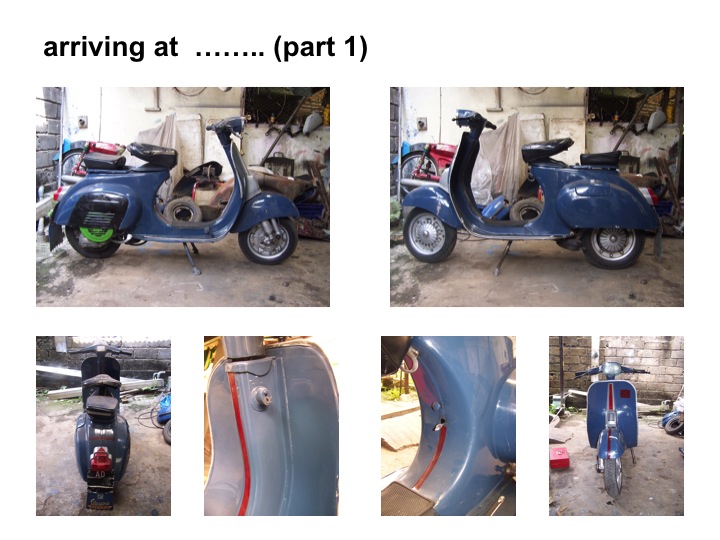 arriving at …….. (part 1)

AD