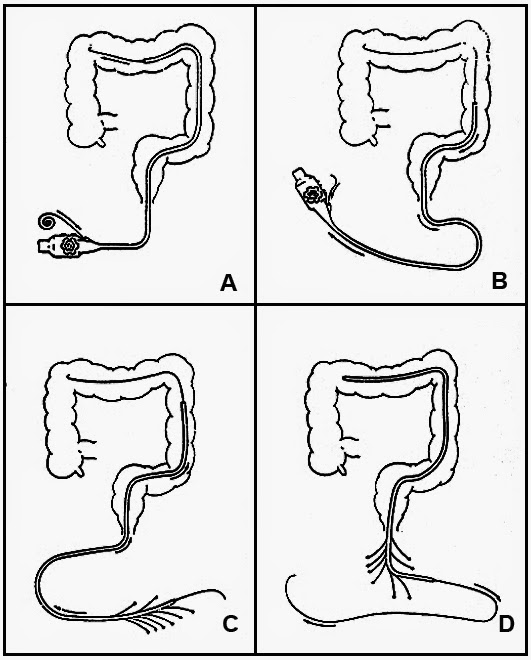 A
B
C
D