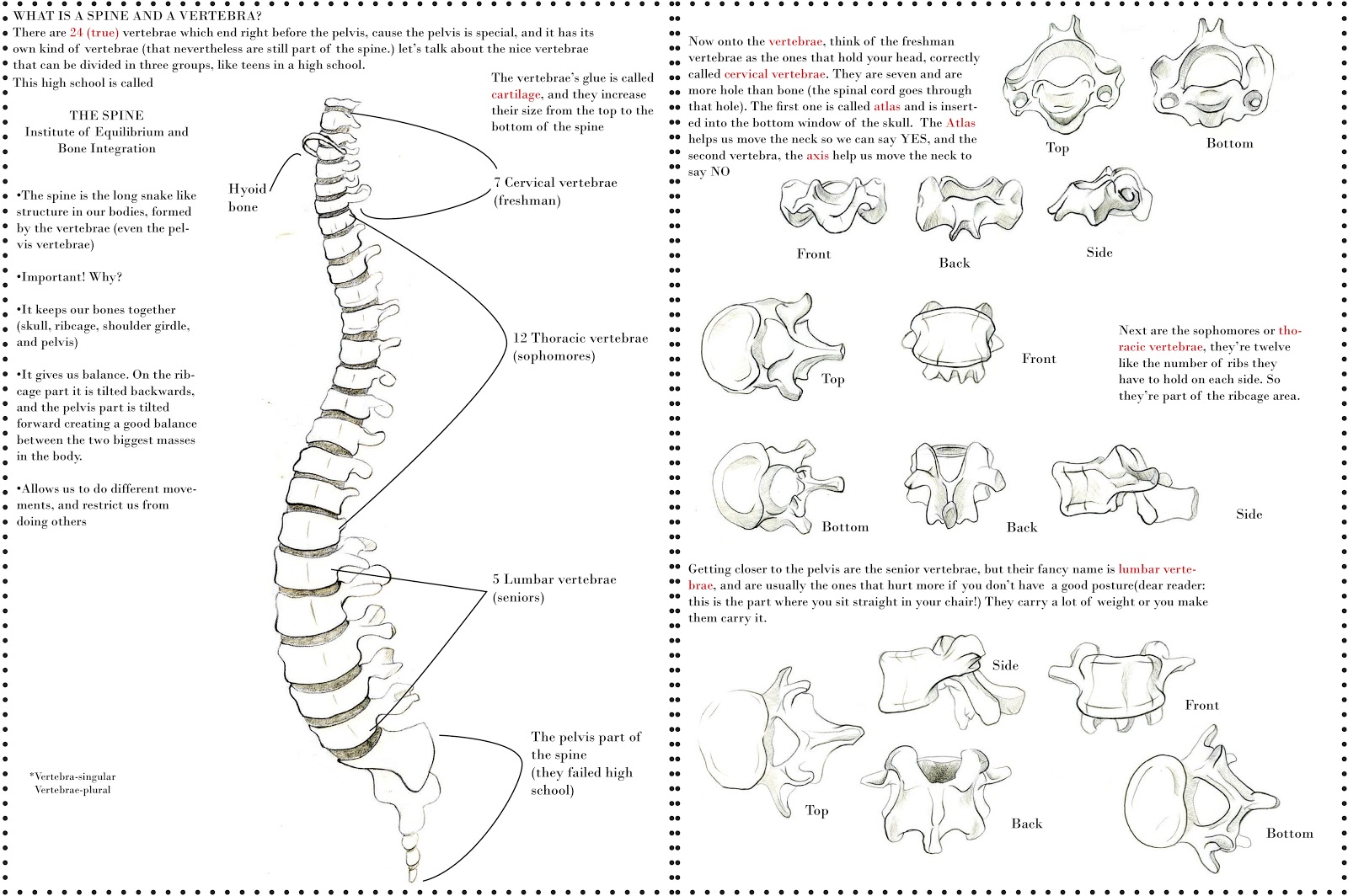 WHAT IS A SPINE AND A VERTEBRA?
There are 24 (true) vertebrae which end right before the pelvis, cause the pelvis is special, and it has its own kind of vertebrae (that nevertheless are still part of the spine.) let's talk about the nice vertebrae that can be divided in three groups, like teens in a high school.
This high school is called

THE SPINE
Institute of Equilibrium and Bone Integration

•The spine is the long snake like structure in our bodies, formed by the vertebrae (even the pelvis vertebrae)

•Important! Why?

•It keeps our bones together (skull, ribcage, shoulder girdle, and pelvis)

•It gives us balance. On the ribcage part it is tilted backwards, and the pelvis part is tilted forward creating a good balance between the two biggest masses in the body.

•Allows us to do different movements, and restrict us from doing others

*Vertebra-singular
Vertebrae-plural

The vertebrae's glue is called cartilage, and they increase their size from the top to the bottom of the spine

Hyoid bone

7 Cervical vertebrae (freshman)

12 Thoracic vertebrae (sophomores)

5 Lumbar vertebrae (seniors)

The pelvis part of the spine (they failed high school)

Now onto the vertebrae, think of the freshman vertebrae as the ones that hold your head, correctly called cervical vertebrae. They are seven and are more hole than bone (the spinal cord goes through that hole). The first one is called atlas and is inserted into the bottom window of the skull. The Atlas helps us move the neck so we can say YES, and the second vertebra, the axis help us move the neck to say NO

Top

Bottom

Front

Back

Side

Top

Front

Next are the sophomores or thoracic vertebrae, they're twelve like the number of ribs they have to hold on each side. So they're part of the ribcage area.

Bottom

Back

Side

Getting closer to the pelvis are the senior vertebrae, but their fancy name is lumbar vertebrae, and are usually the ones that hurt more if you don't have a good posture(dear reader: this is the part where you sit straight in your chair!) They carry a lot of weight or you make them carry it.

Side

Front

Top

Back

Bottom