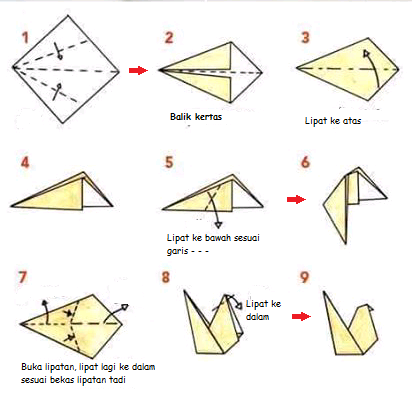 1

2

Balik kertas

3

Lipat ke atas

4

5

Lipat ke bawah sesuai garis - - -

6

7

Buka lipatan, lipat lagi ke dalam sesuai bekas lipatan tadi

8

Lipat ke dalam

9