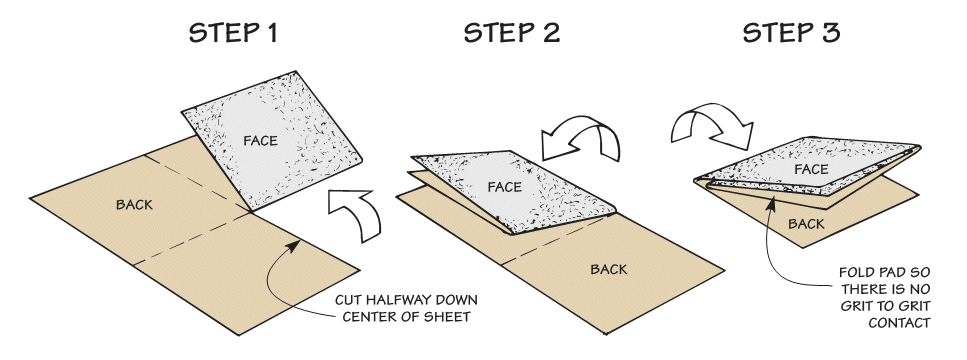 STEP 1

FACE

BACK

CUT HALFWAY DOWN CENTER OF SHEET

STEP 2

FACE

BACK

STEP 3

FACE

BACK

FOLD PAD SO THERE IS NO GRIT TO GRIT CONTACT