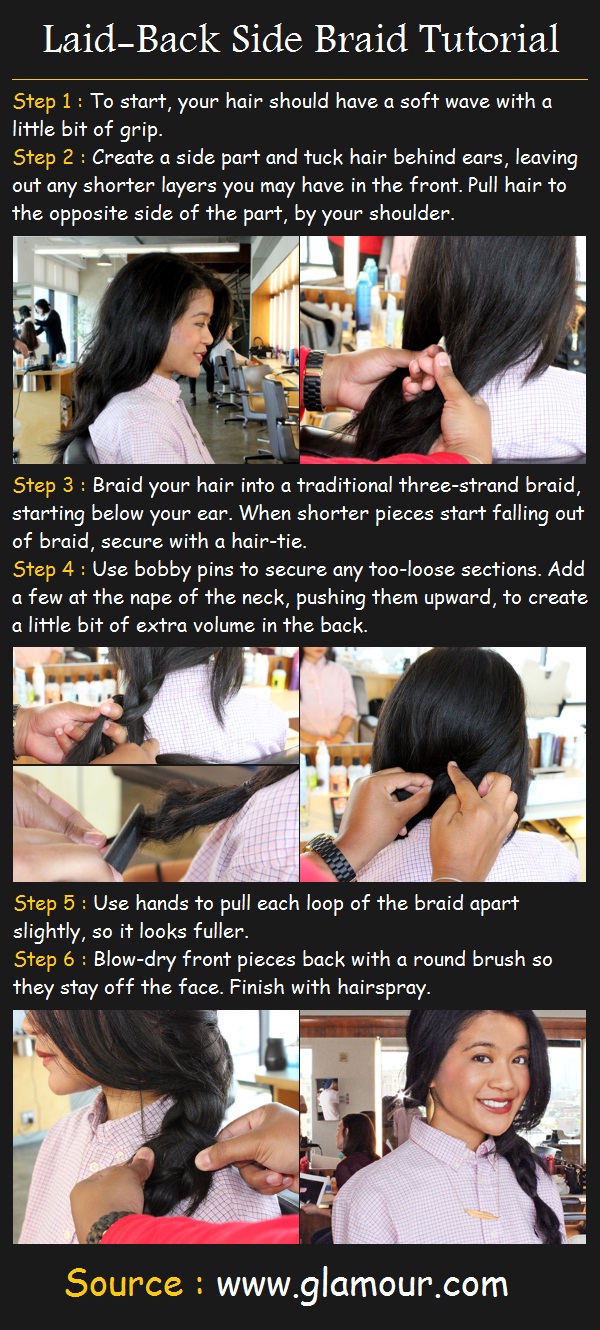 Laid-Back Side Braid Tutorial

Step 1 : To start, your hair should have a soft wave with a little bit of grip.

Step 2 : Create a side part and tuck hair behind ears, leaving out any shorter layers you may have in the front. Pull hair to the opposite side of the part, by your shoulder.

Step 3 : Braid your hair into a traditional three-strand braid, starting below your ear. When shorter pieces start falling out of braid, secure with a hair-tie.

Step 4 : Use bobby pins to secure any too-loose sections. Add a few at the nape of the neck, pushing them upward, to create a little bit of extra volume in the back.

Step 5 : Use hands to pull each loop of the braid apart slightly, so it looks fuller.

Step 6 : Blow-dry front pieces back with a round brush so they stay off the face. Finish with hairspray.

Source : www.glamour.com