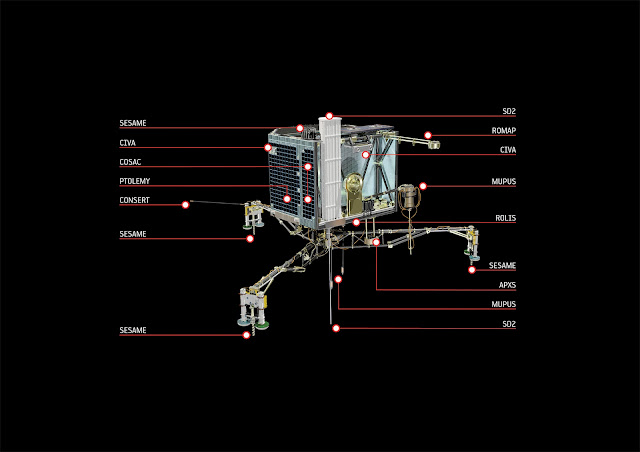 SESAME
CIVA
COSAC
PTOLEMY
CONSERT
SESAME
SESAME
SD2
ROMAP
CIVA
MUPUS
ROLIS
SESAME
APXS
MUPUS
SD2