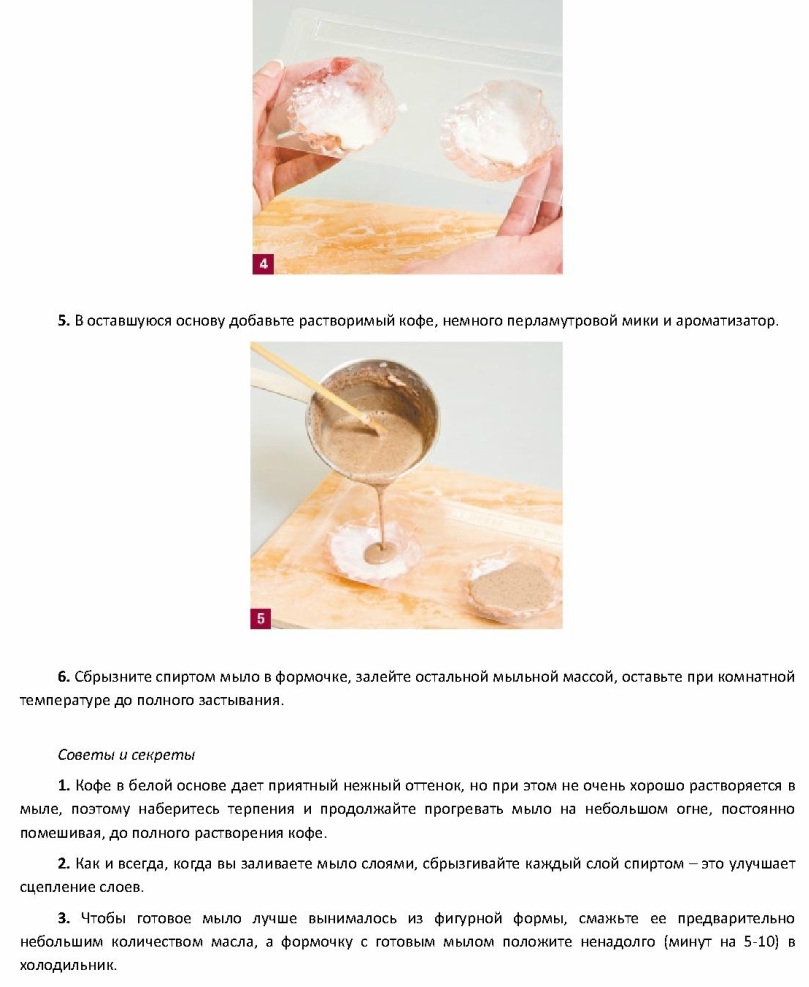 4

5. В оставшуюся основу добавьте растворимый кофе, немного перламутровой мики и ароматизатор.

5

6. Сбрызните спиртом мыло в формочке, залейте остальной мыльной массой, оставьте при комнатной температуре до полного застывания.

Советы и секреты

1. Кофе в белой основе дает приятный нежный оттенок, но при этом не очень хорошо растворяется в мыле, поэтому наберитесь терпения и продолжайте прогревать мыло на небольшом огне, постоянно помешивая, до полного растворения кофе.

2. Как и всегда, когда вы заливаете мыло слоями, сбрызгивайте каждый слой спиртом – это улучшает сцепление слоев.

3. Чтобы готовое мыло лучше вынималось из фигурной формы, смажьте ее предварительно небольшим количеством масла, а формочку с готовым мылом положите ненадолго (минут на 5-10) в холодильник.