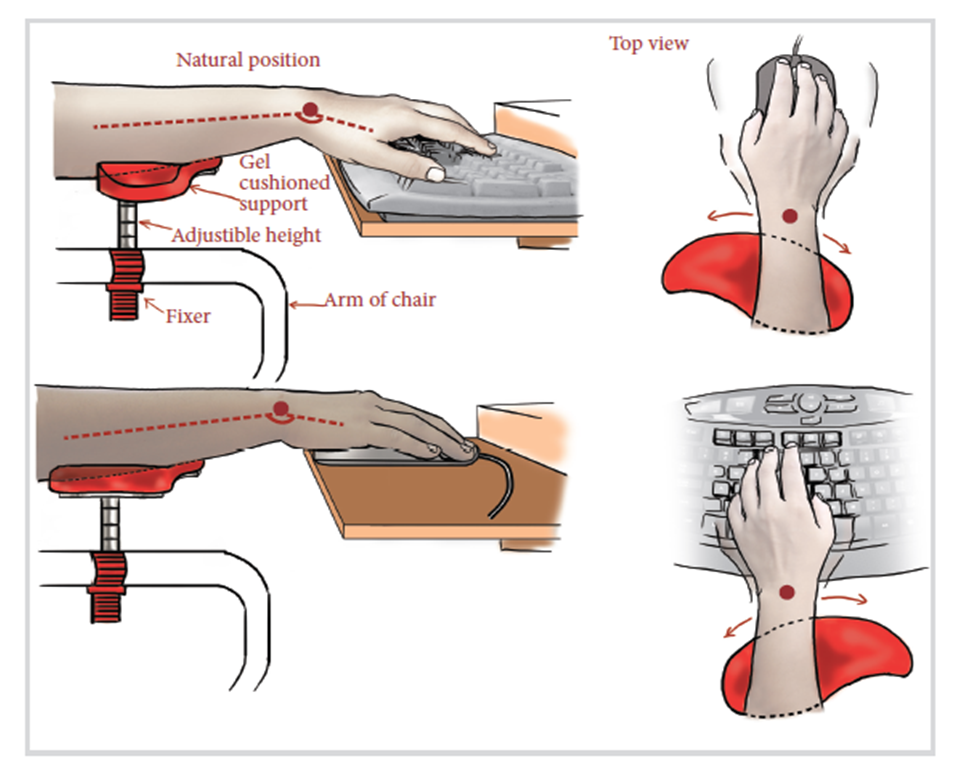 Natural position

Top view

Gel cushioned support

Adjustible height

Fixer

Arm of chair