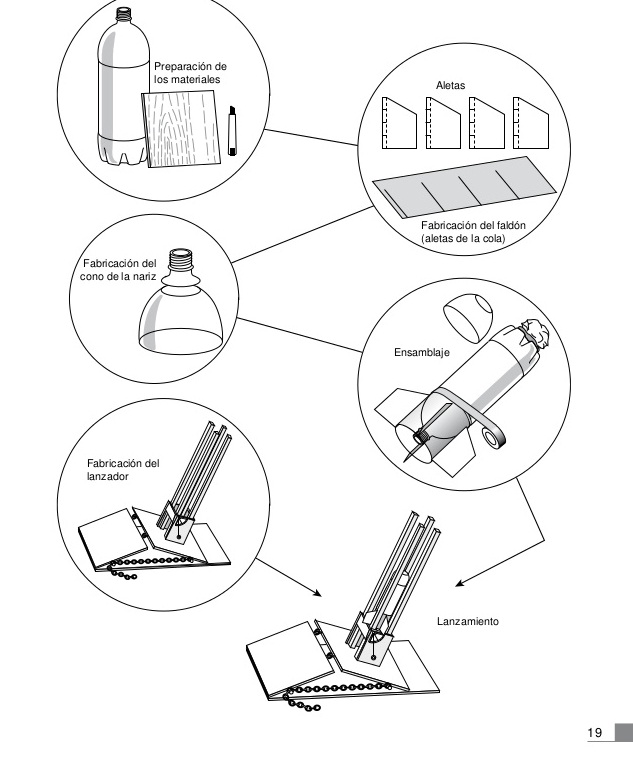 Preparación de los materiales

Aletas

Fabricación del faldón (aletas de la cola)

Fabricación del cono de la nariz

Ensamblaje

Fabricación del lanzador

Lanzamiento

19