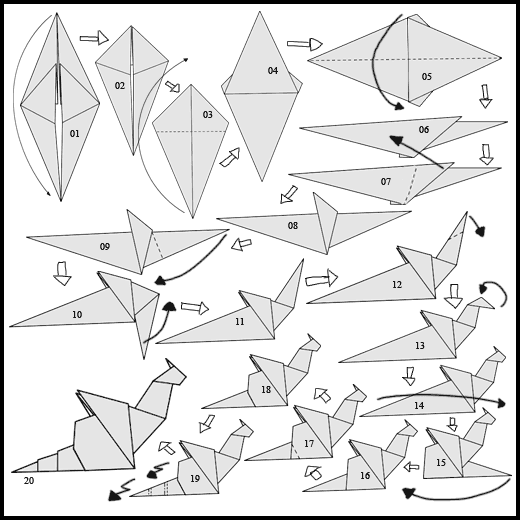 01
02
03
04
05
06
07
08
09
10
11
12
13
14
15
16
17
18
19
20