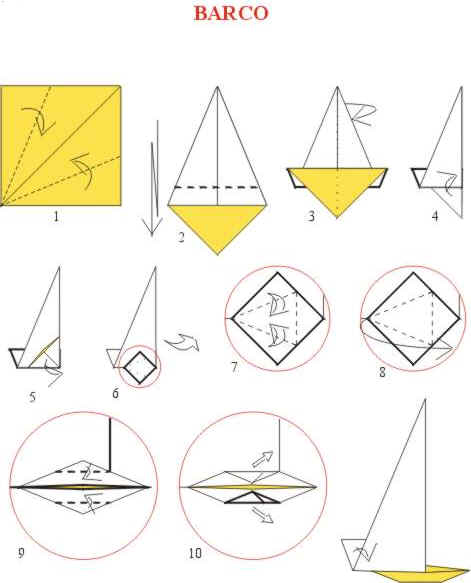 BARCO

1

2

3

4

5

6

7

8

9

10