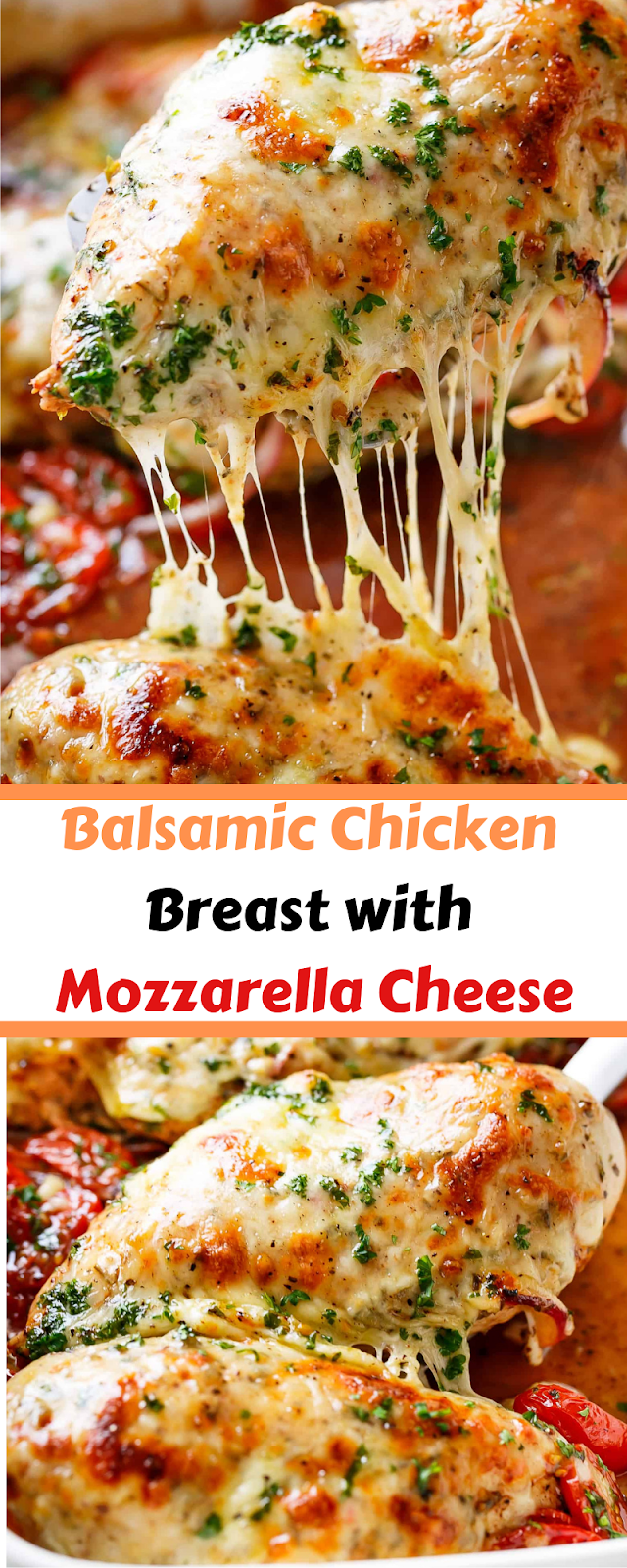 Balsamic Chicken
Breast with
Mozzarella Cheese