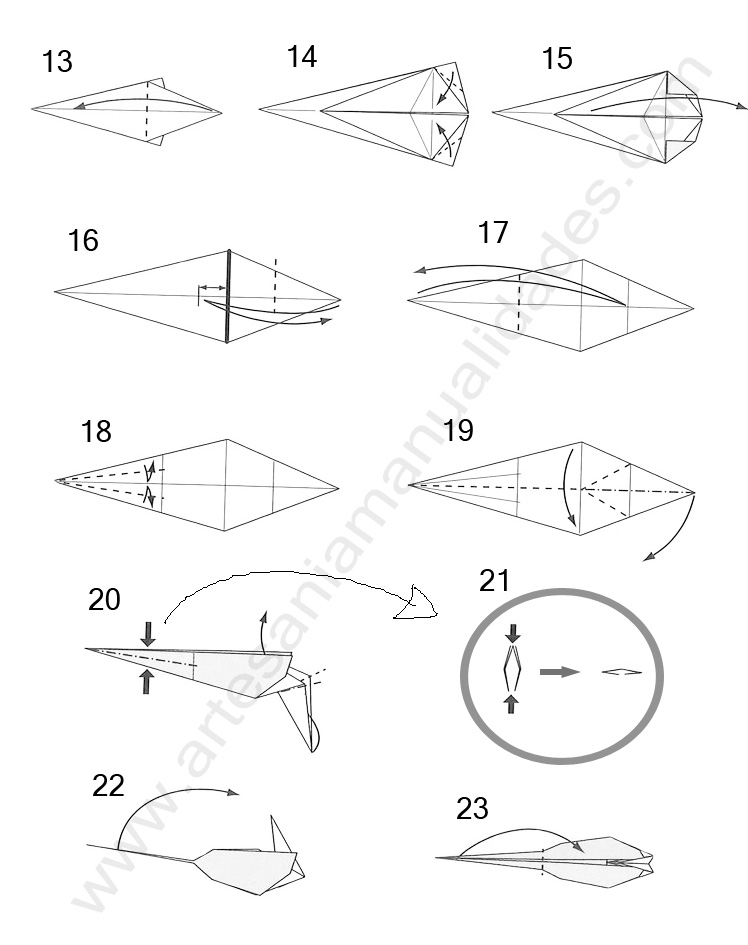 13

14

15

16

17

18

19

20

21

22

23

www.artesaniamanualidades.com