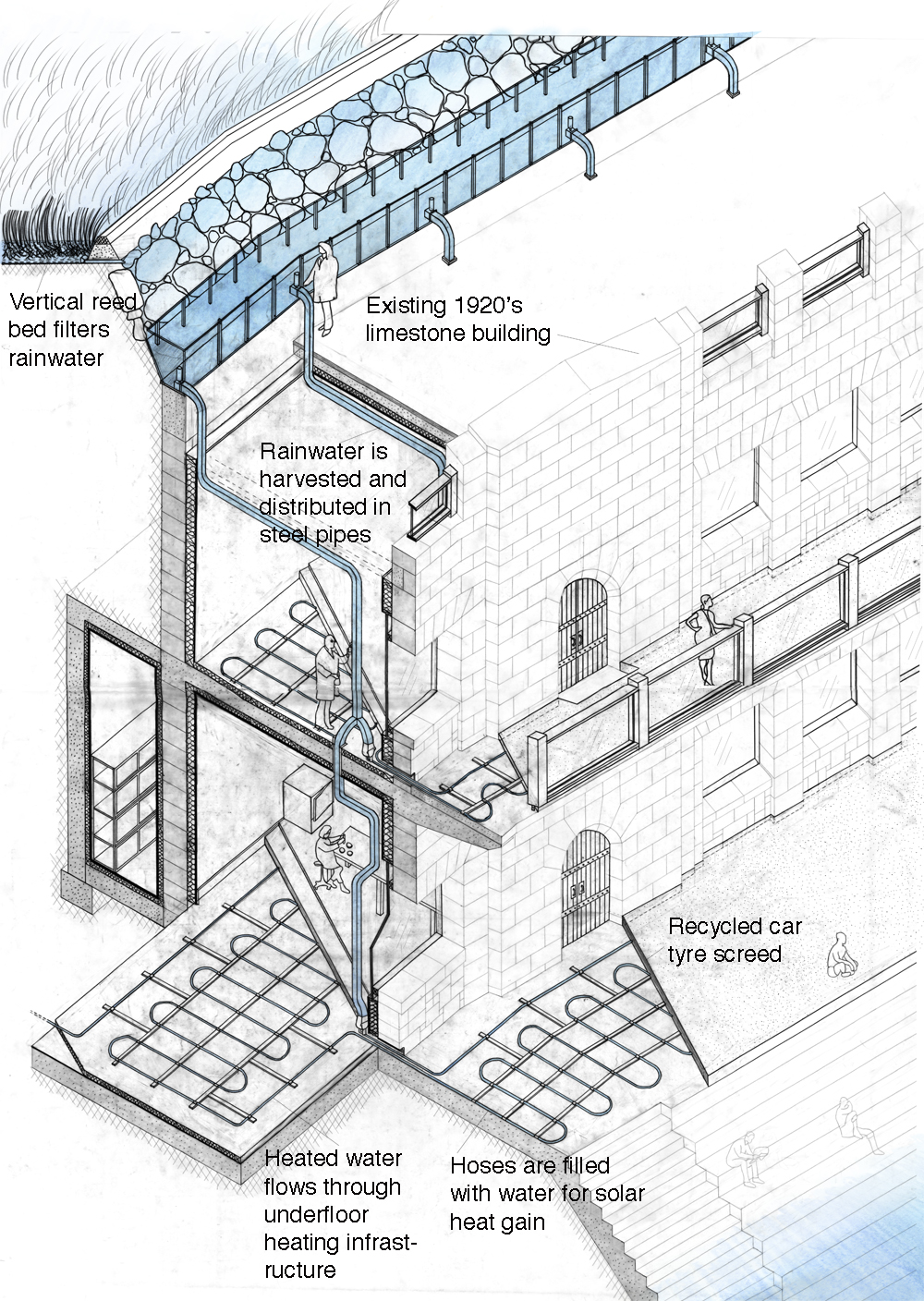 Vertical reed bed filters rainwater

Existing 1920's limestone building

Rainwater is harvested and distributed in steel pipes

Recycled car tyre screed

Heated water flows through underfloor heating infrastructure

Hoses are filled with water for solar heat gain