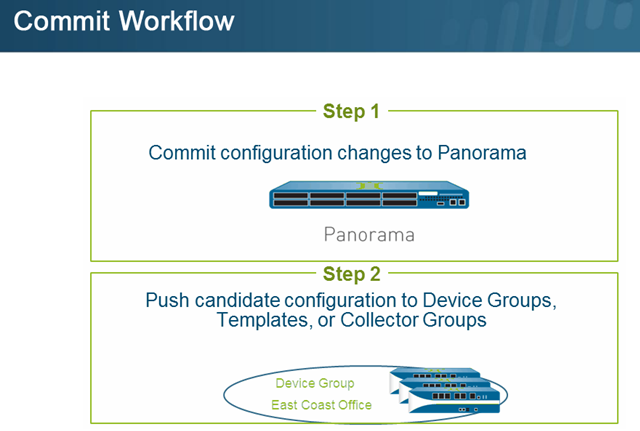 Commit Workflow

Step 1

Commit configuration changes to Panorama

Panorama

Step 2

Push candidate configuration to Device Groups, Templates, or Collector Groups

Device Group
East Coast Office