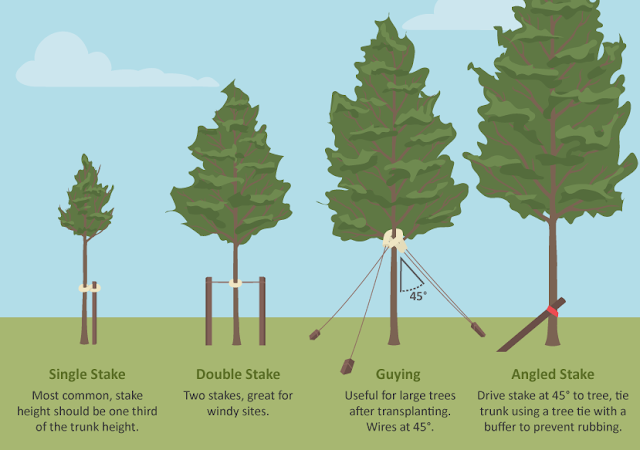 45°

Single Stake
Most common, stake height should be one third of the trunk height.

Double Stake
Two stakes, great for windy sites.

Guying
Useful for large trees after transplanting. Wires at 45°.

Angled Stake
Drive stake at 45° to tree, tie trunk using a tree tie with a buffer to prevent rubbing.