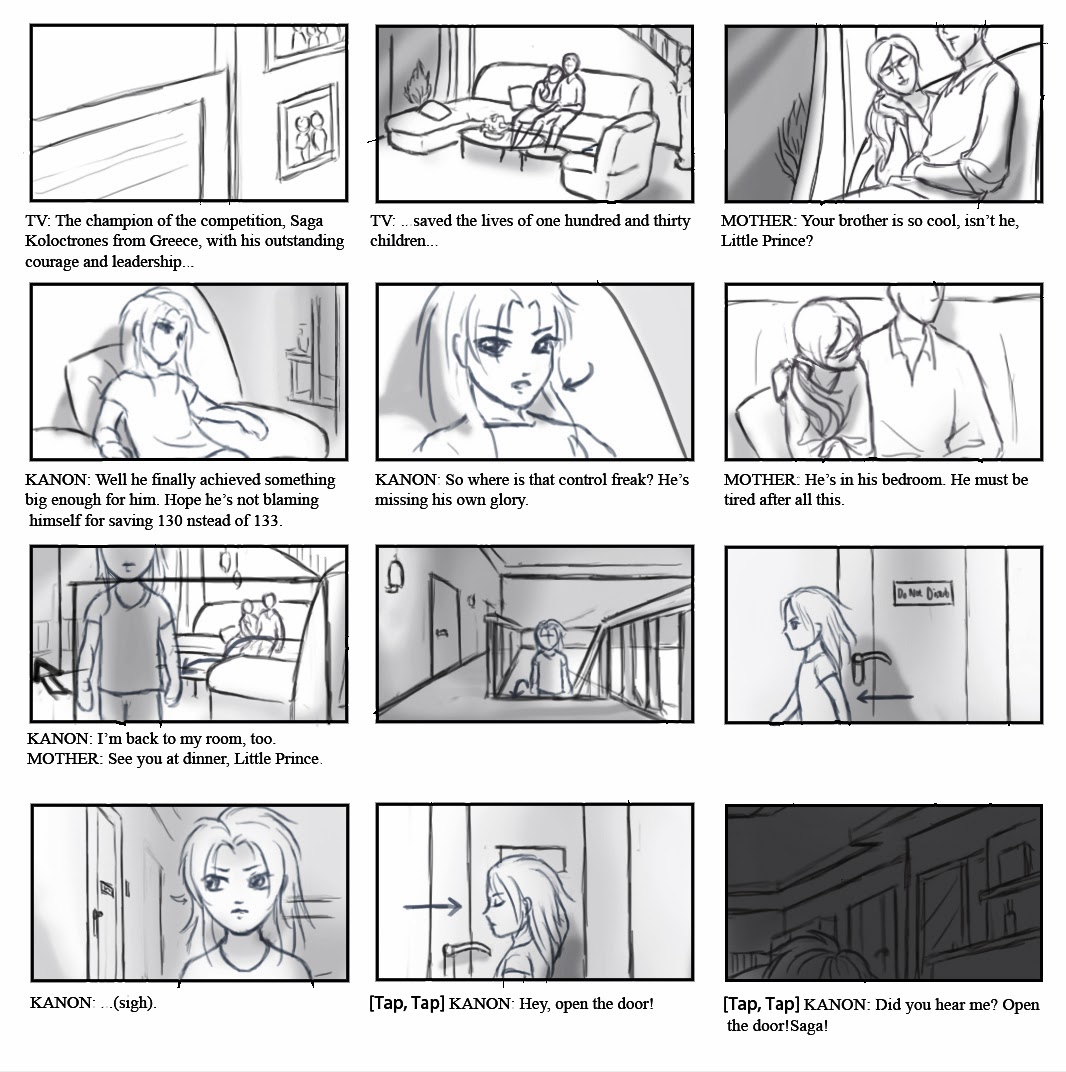 TV: The champion of the competition, Saga Koloctrones from Greece, with his outstanding courage and leadership...

TV: .. saved the lives of one hundred and thirty children...

MOTHER: Your brother is so cool, isn't he, Little Prince?

KANON: Well he finally achieved something big enough for him. Hope he's not blaming himself for saving 130 nstead of 133.

KANON: So where is that control freak? He's missing his own glory.

MOTHER: He's in his bedroom. He must be tired after all this.

KANON: I'm back to my room, too.
MOTHER: See you at dinner, Little Prince.

Do Not Disturb

KANON: . .(sigh).

[Tap, Tap] KANON: Hey, open the door!

[Tap, Tap] KANON: Did you hear me? Open the door!Saga!