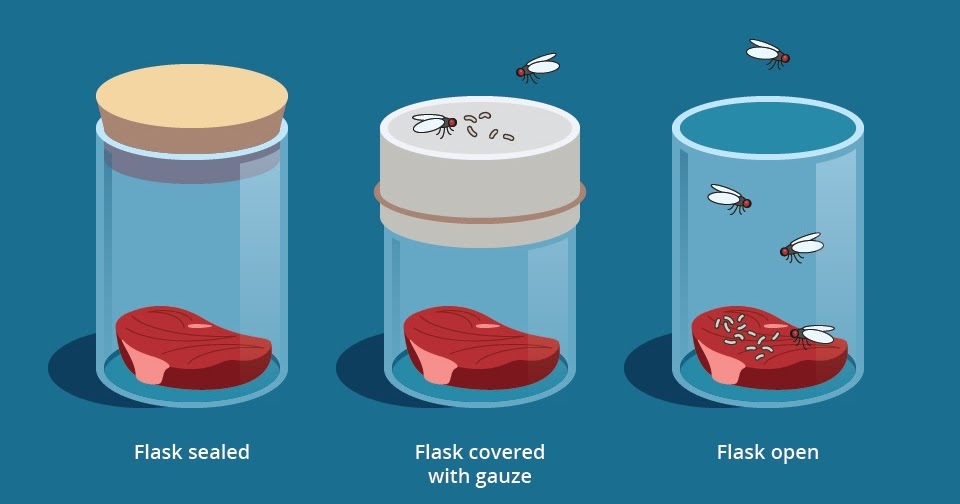 Flask sealed

Flask covered with gauze

Flask open