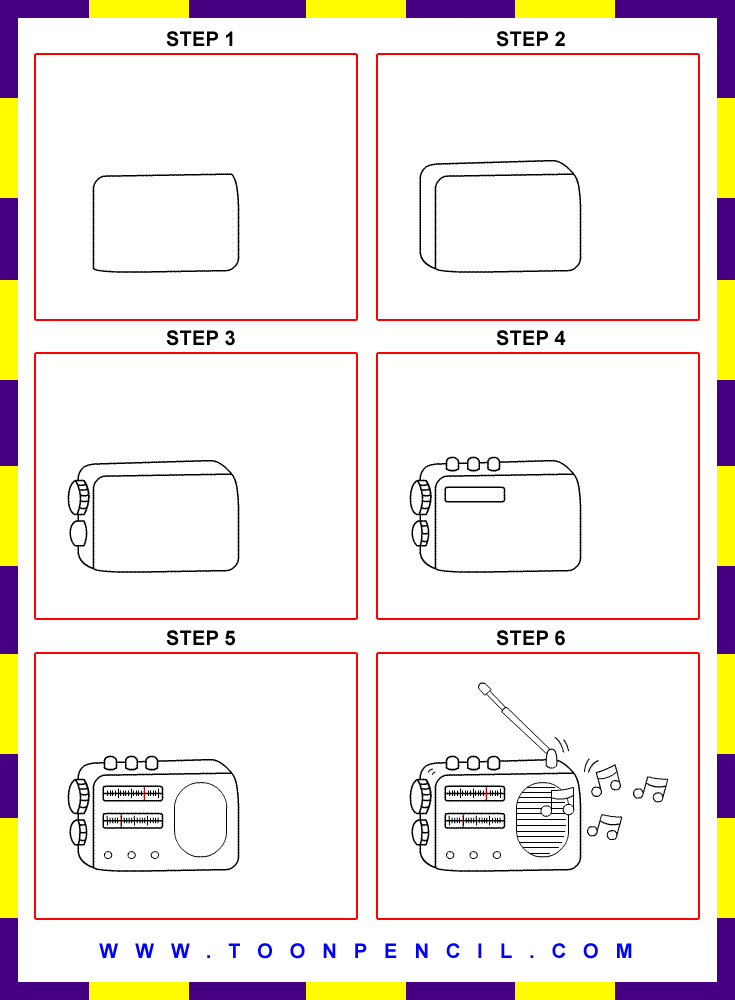 STEP 1

STEP 2

STEP 3

STEP 4

STEP 5

STEP 6

WWW.TOONPENCIL.COM