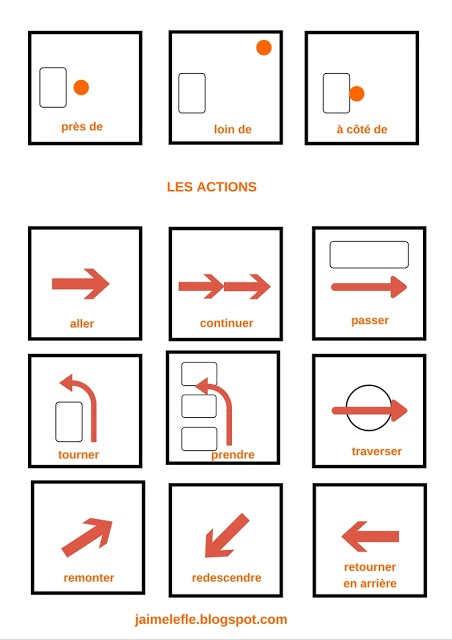 près de

loin de

à côté de

LES ACTIONS

aller

continuer

passer

tourner

prendre

traverser

remonter

redescendre

retourner en arrière

jaimelefle.blogspot.com