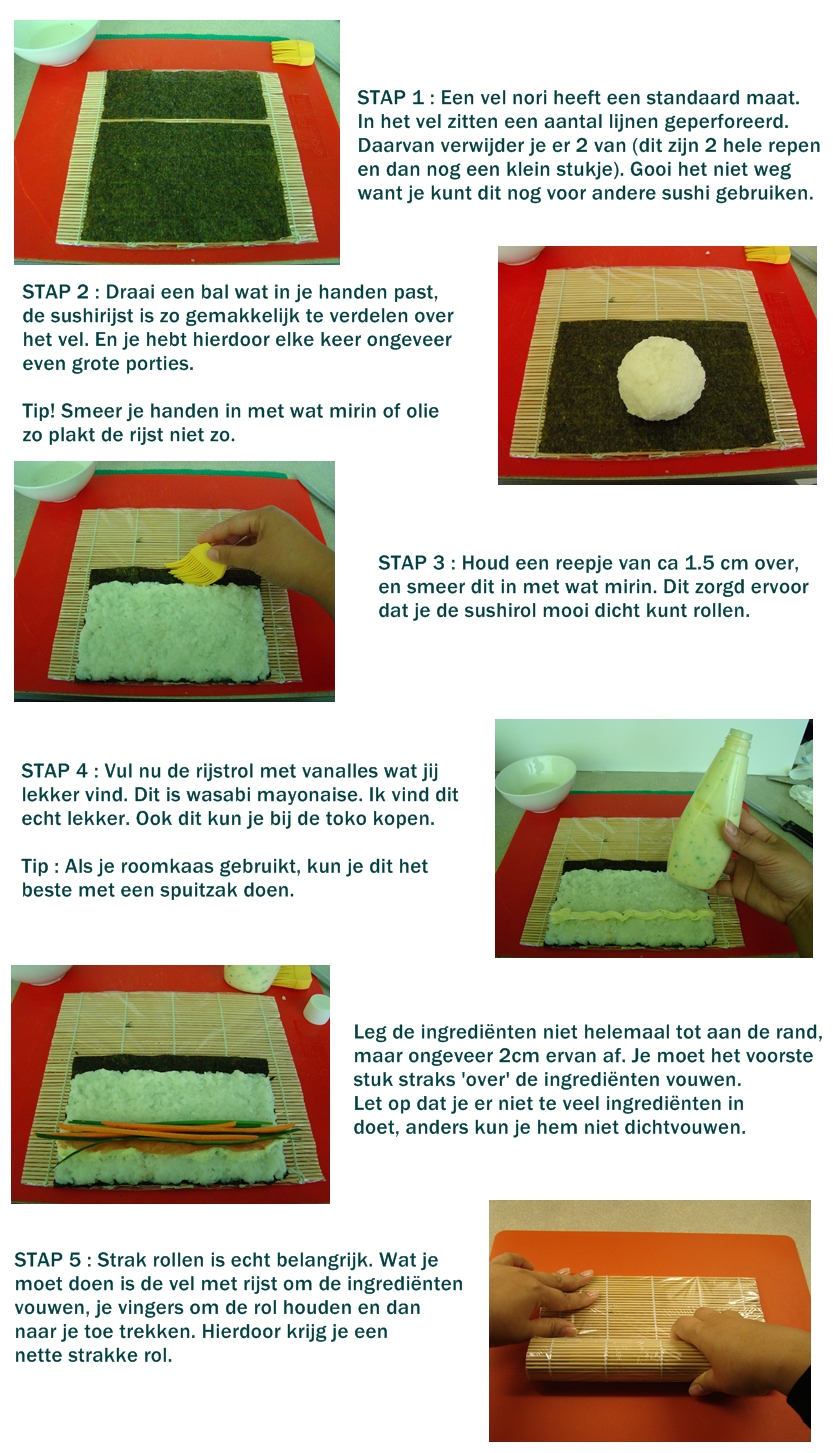 STAP 1 : Een vel nori heeft een standaard maat. In het vel zitten een aantal lijnen geperforeerd. Daarvan verwijder je er 2 van (dit zijn 2 hele repen en dan nog een klein stukje). Gooi het niet weg want je kunt dit nog voor andere sushi gebruiken.

STAP 2 : Draai een bal wat in je handen past, de sushirijst is zo gemakkelijk te verdelen over het vel. En je hebt hierdoor elke keer ongeveer even grote porties.

Tip! Smeer je handen in met wat mirin of olie zo plakt de rijst niet zo.

STAP 3 : Houd een reepje van ca 1.5 cm over, en smeer dit in met wat mirin. Dit zorgd ervoor dat je de sushirol mooi dicht kunt rollen.

STAP 4 : Vul nu de rijstrol met vanalles wat jij lekker vind. Dit is wasabi mayonaise. Ik vind dit echt lekker. Ook dit kun je bij de toko kopen.

Tip : Als je roomkaas gebruikt, kun je dit het beste met een spuitzak doen.

Leg de ingrediënten niet helemaal tot aan de rand, maar ongeveer 2cm ervan af. Je moet het voorste stuk straks 'over' de ingrediënten vouwen. Let op dat je er niet te veel ingrediënten in doet, anders kun je hem niet dichtvouwen.

STAP 5 : Strak rollen is echt belangrijk. Wat je moet doen is de vel met rijst om de ingrediënten vouwen, je vingers om de rol houden en dan naar je toe trekken. Hierdoor krijg je een nette strakke rol.