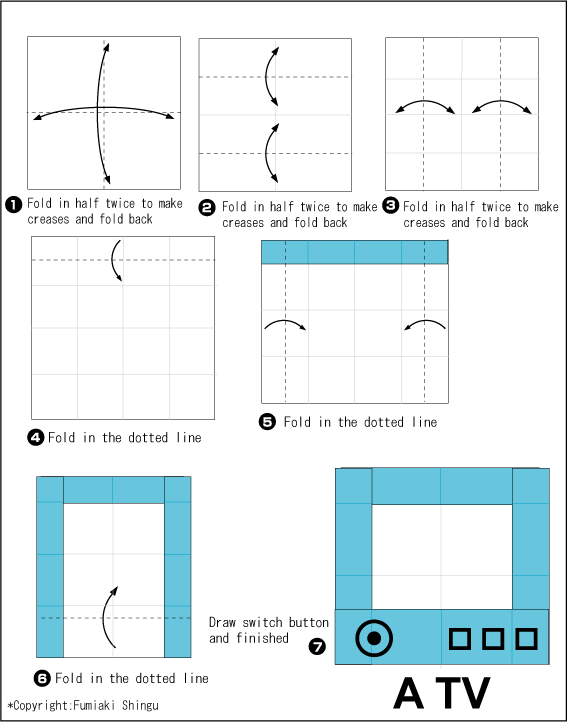 ❶ Fold in half twice to make creases and fold back

❷ Fold in half twice to make creases and fold back

❸ Fold in half twice to make creases and fold back

❹ Fold in the dotted line

❺ Fold in the dotted line

❻ Fold in the dotted line

Draw switch button and finished ❼

A TV

*Copyright:Fumiaki Shingu