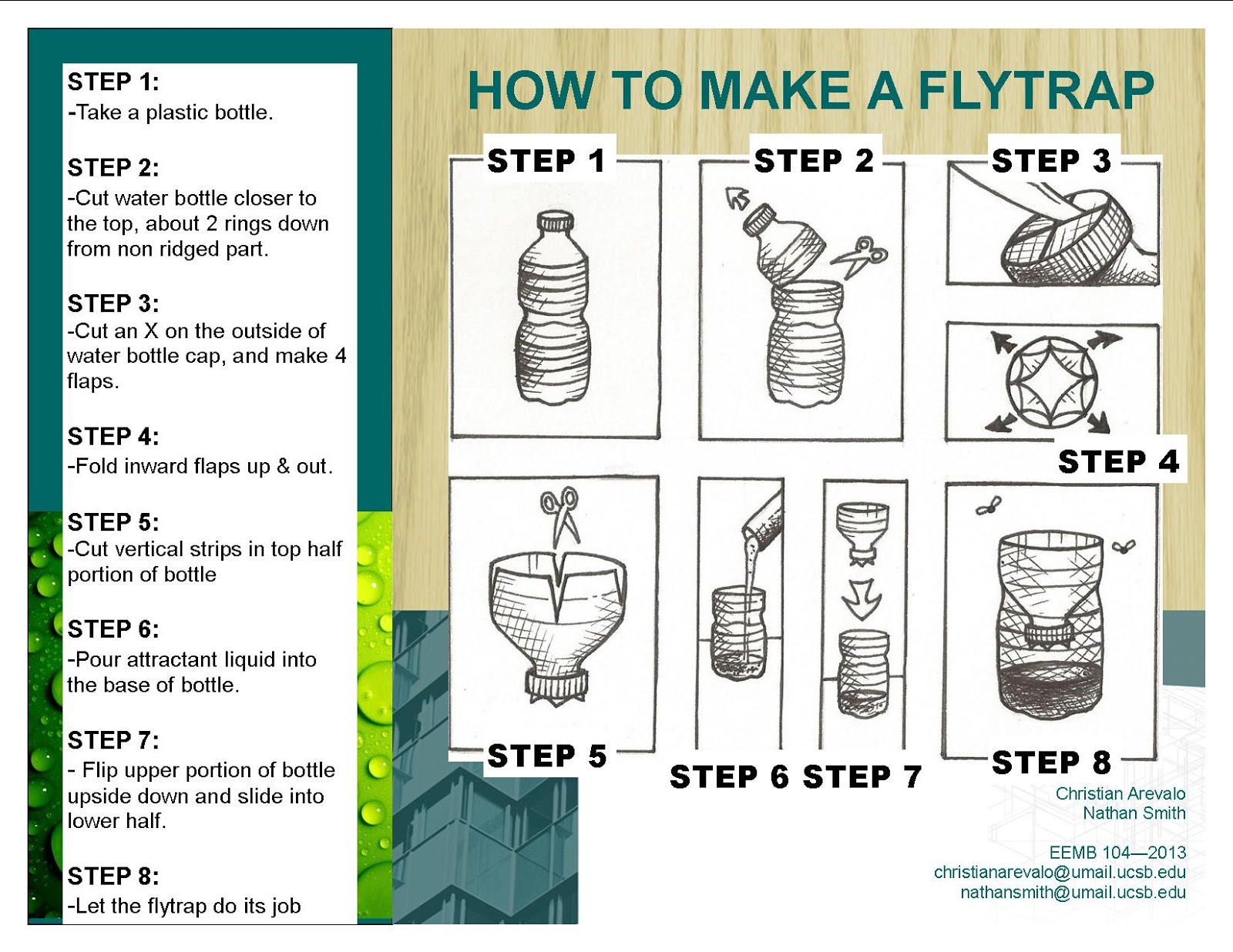 STEP 1:
-Take a plastic bottle.

STEP 2:
-Cut water bottle closer to the top, about 2 rings down from non ridged part.

STEP 3:
-Cut an X on the outside of water bottle cap, and make 4 flaps.

STEP 4:
-Fold inward flaps up & out.

STEP 5:
-Cut vertical strips in top half portion of bottle

STEP 6:
-Pour attractant liquid into the base of bottle.

STEP 7:
- Flip upper portion of bottle upside down and slide into lower half.

STEP 8:
-Let the flytrap do its job

HOW TO MAKE A FLYTRAP

STEP 1

STEP 2

STEP 3

STEP 4

STEP 5

STEP 6 STEP 7

STEP 8

Christian Arevalo
Nathan Smith

EEMB 104—2013
christianarevalo@umail.ucsb.edu
nathansmith@umail.ucsb.edu