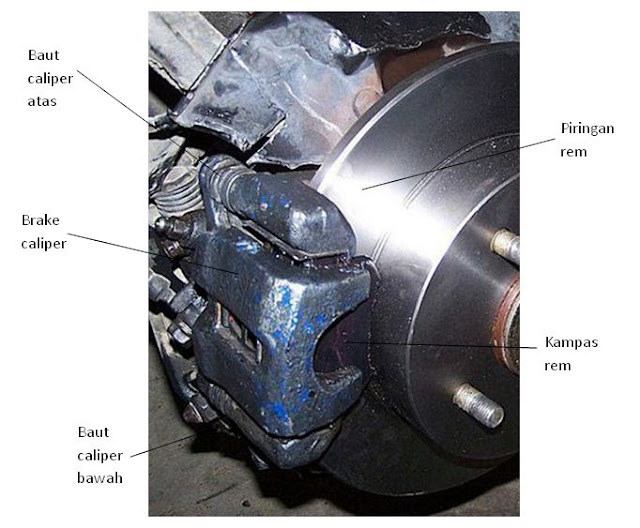 Baut caliper atas

Piringan rem

Brake caliper

Kampas rem

Baut caliper bawah