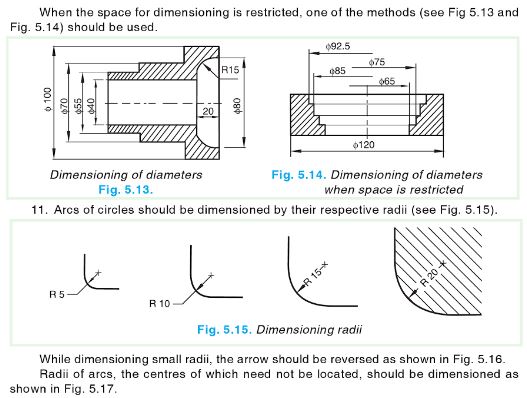 When the space for dimensioning is restricted, one of the methods (see Fig 5.13 and Fig. 5.14) should be used.

ϕ 100
ϕ70
ϕ55
ϕ40
R15
20
ϕ80

Dimensioning of diameters
Fig. 5.13.

ϕ92.5
ϕ75
ϕ85
ϕ65
ϕ120

Fig. 5.14. Dimensioning of diameters when space is restricted

11. Arcs of circles should be dimensioned by their respective radii (see Fig. 5.15).

R 5
R 10
R 15
R 20

Fig. 5.15. Dimensioning radii

While dimensioning small radii, the arrow should be reversed as shown in Fig. 5.16.

Radii of arcs, the centres of which need not be located, should be dimensioned as shown in Fig. 5.17.