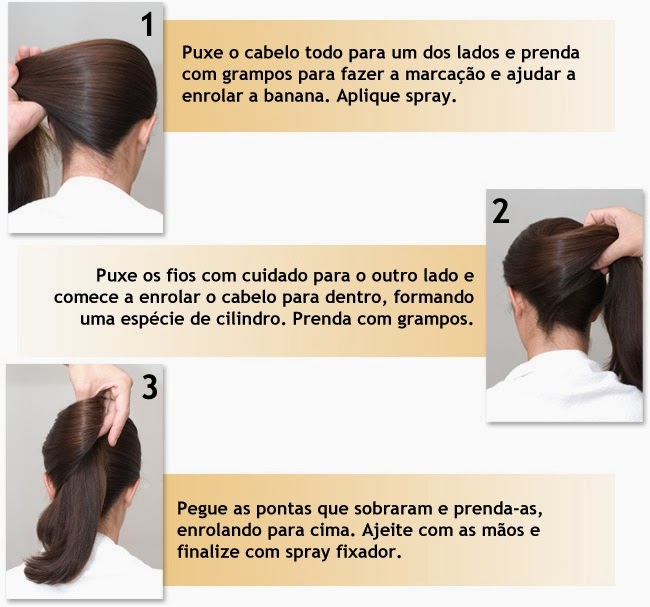 1

Puxe o cabelo todo para um dos lados e prenda com grampos para fazer a marcação e ajudar a enrolar a banana. Aplique spray.

2

Puxe os fios com cuidado para o outro lado e comece a enrolar o cabelo para dentro, formando uma espécie de cilindro. Prenda com grampos.

3

Pegue as pontas que sobraram e prenda-as, enrolando para cima. Ajeite com as mãos e finalize com spray fixador.