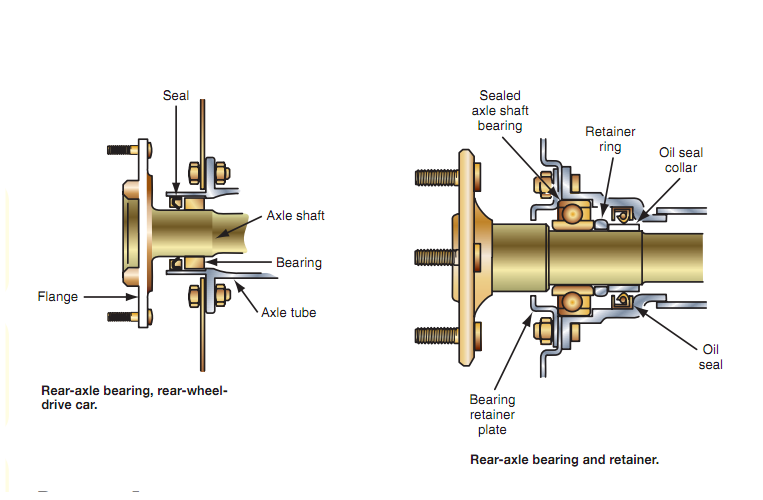 Seal
Axle shaft
Bearing
Flange
Axle tube

Rear-axle bearing, rear-wheel-drive car.

Sealed axle shaft bearing
Retainer ring
Oil seal collar
Oil seal
Bearing retainer plate

Rear-axle bearing and retainer.