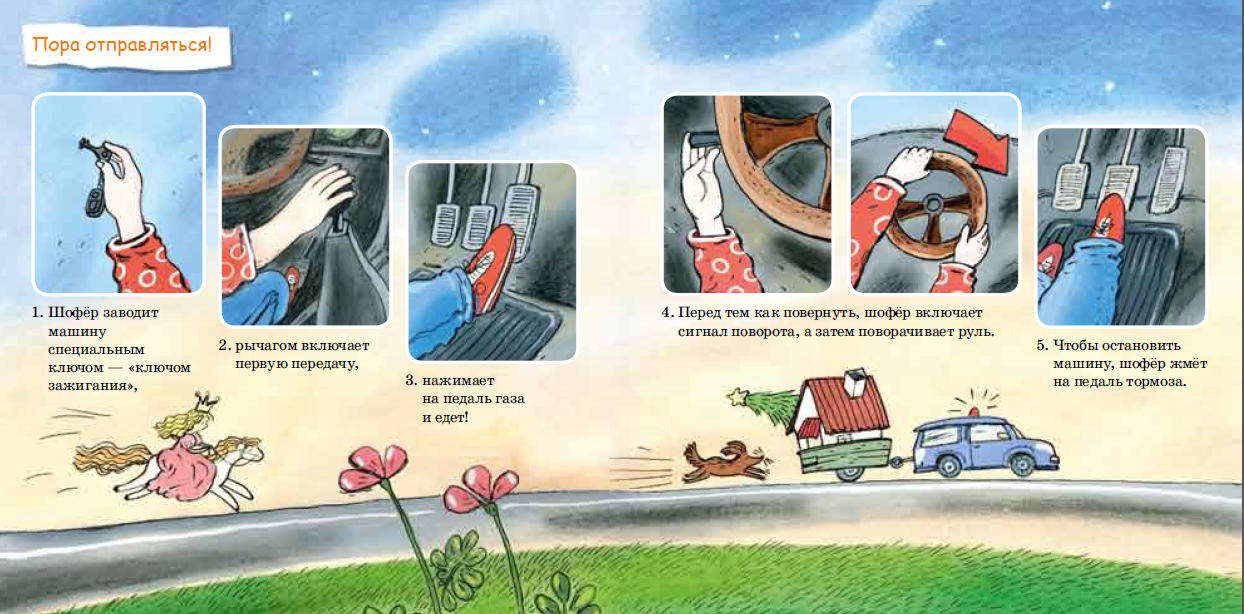 Пора отправляться!

1. Шофёр заводит машину специальным ключом — «ключом зажигания»,

2. рычагом включает первую передачу,

3. нажимает на педаль газа и едет!

4. Перед тем как повернуть, шофёр включает сигнал поворота, а затем поворачивает руль.

5. Чтобы остановить машину, шофёр жмёт на педаль тормоза.