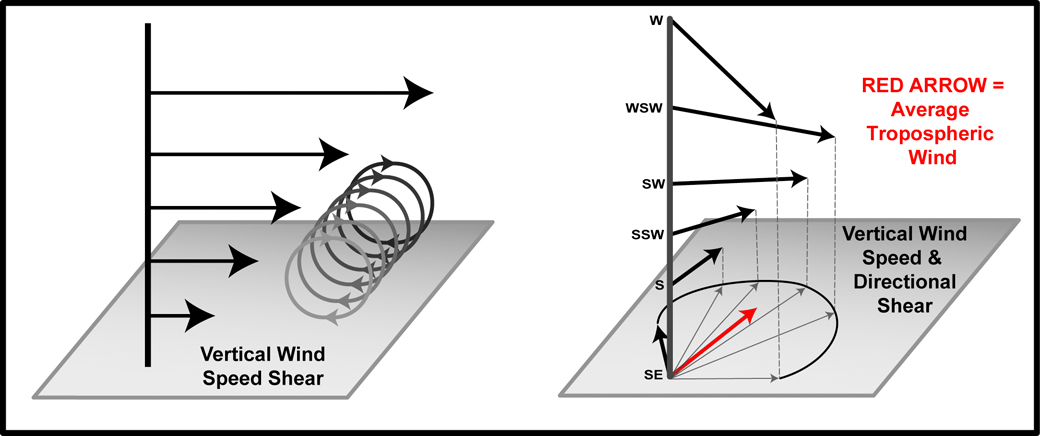 Vertical Wind Speed Shear

W
WSW
SW
SSW
S
SE

RED ARROW = Average Tropospheric Wind

Vertical Wind Speed & Directional Shear