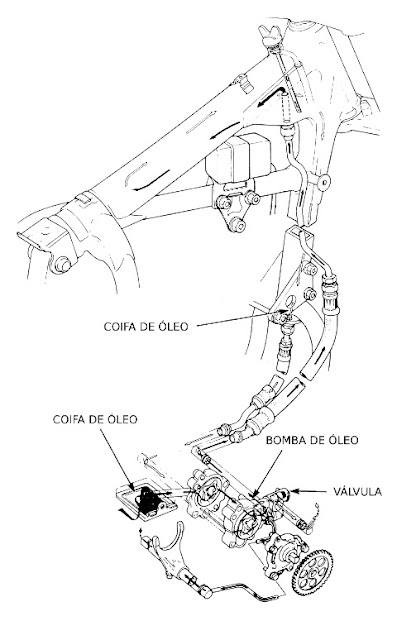 COIFA DE ÓLEO

COIFA DE ÓLEO

BOMBA DE ÓLEO

VÁLVULA