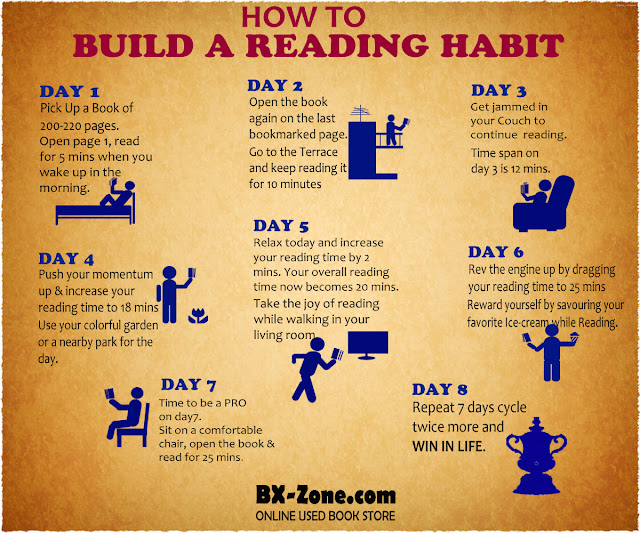 HOW TO
BUILD A READING HABIT

DAY 1
Pick Up a Book of 200-220 pages.
Open page 1, read for 5 mins when you wake up in the morning.

DAY 2
Open the book again on the last bookmarked page.
Go to the Terrace and keep reading it for 10 minutes

DAY 3
Get jammed in your Couch to continue reading.
Time span on day 3 is 12 mins.

DAY 4
Push your momentum up & increase your reading time to 18 mins
Use your colorful garden or a nearby park for the day.

DAY 5
Relax today and increase your reading time by 2 mins. Your overall reading time now becomes 20 mins.
Take the joy of reading while walking in your living room.

DAY 6
Rev the engine up by dragging your reading time to 25 mins
Reward yourself by savouring your favorite Ice-cream while Reading.

DAY 7
Time to be a PRO on day7.
Sit on a comfortable chair, open the book & read for 25 mins.

DAY 8
Repeat 7 days cycle twice more and WIN IN LIFE.

BX-Zone.com
ONLINE USED BOOK STORE