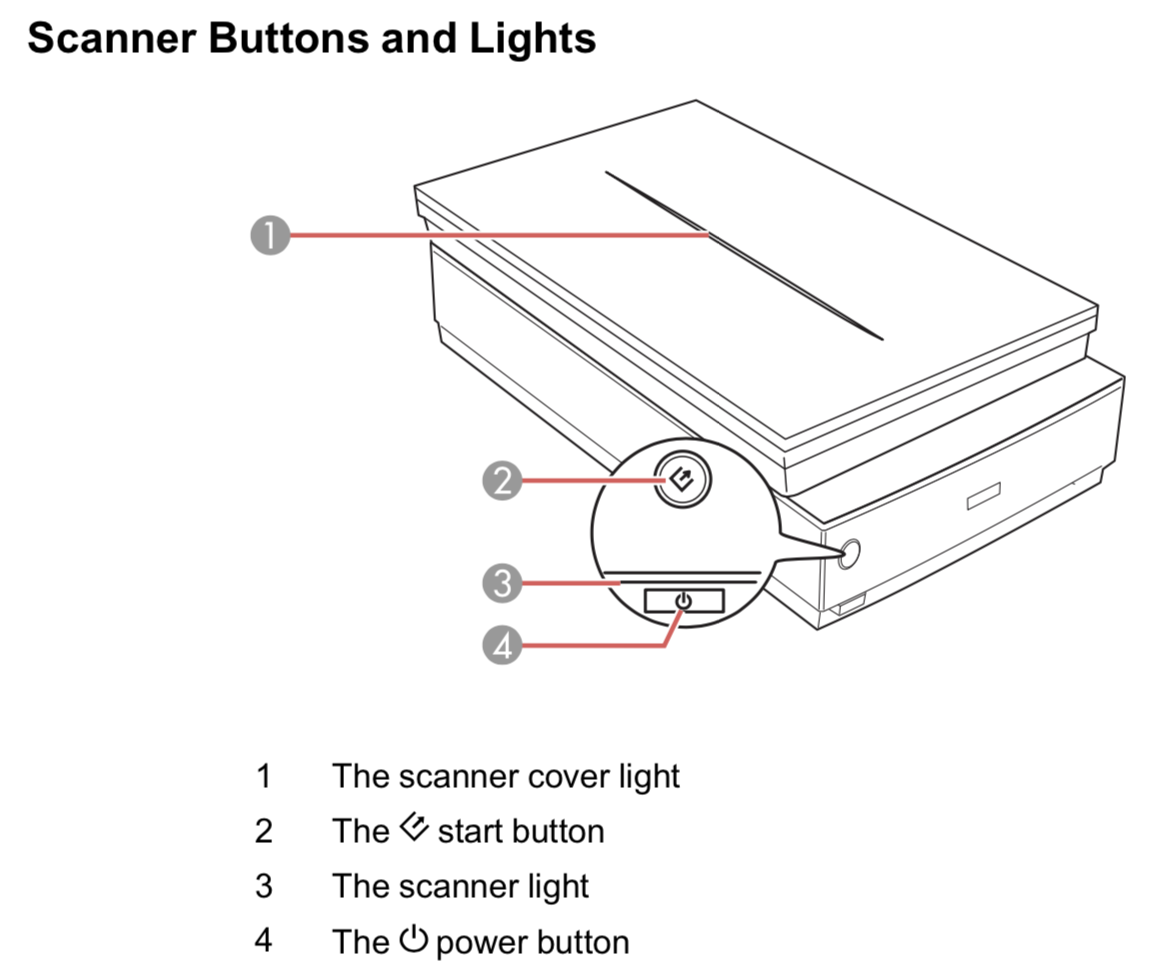 Scanner Buttons and Lights

1

2

3

4

1 The scanner cover light

2 The start button

3 The scanner light

4 The power button