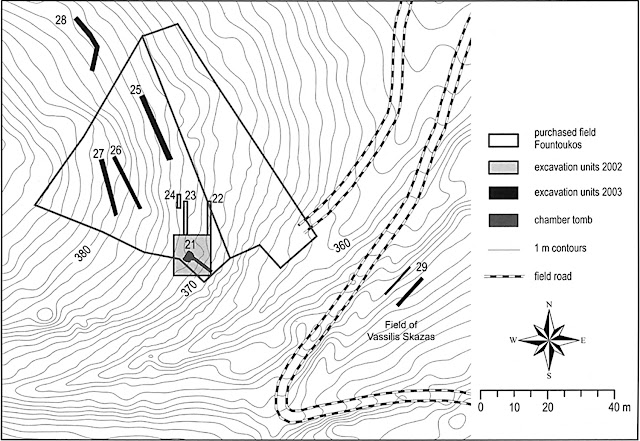 28
25
27
26
24
23
22
21
380
370
360
29
Field of Vassilis Skazas

purchased field Fountoukos
excavation units 2002
excavation units 2003
chamber tomb
1 m contours
field road

N
W
E
S

0 10 20 40 m