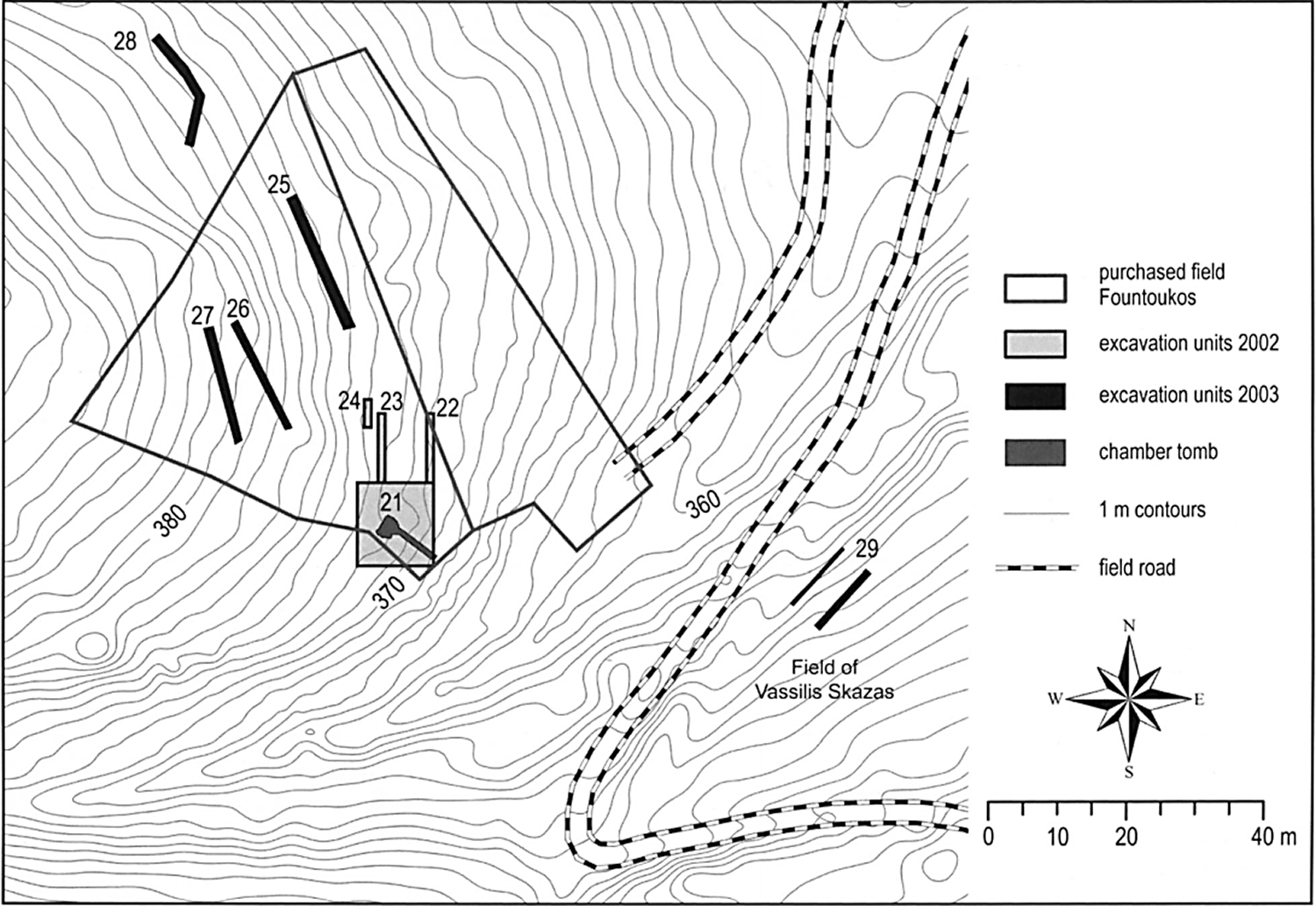 28

25

27 26

24 23 22

21

380

370

360

29

Field of Vassilis Skazas

purchased field Fountoukos

excavation units 2002

excavation units 2003

chamber tomb

1 m contours

field road

N
W E
S

0 10 20 40 m