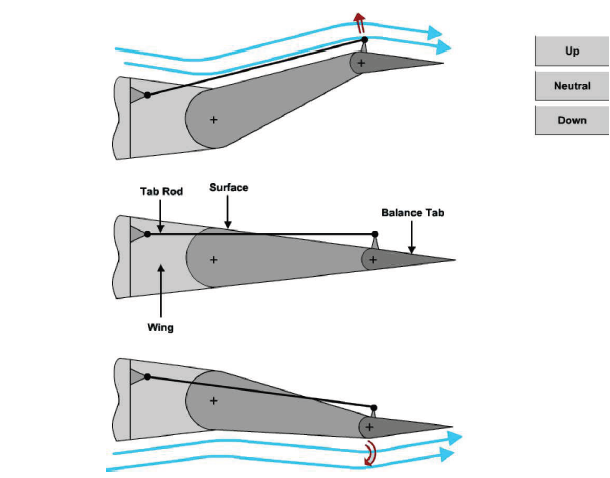 Up

Neutral

Down

Tab Rod

Surface

Balance Tab

Wing