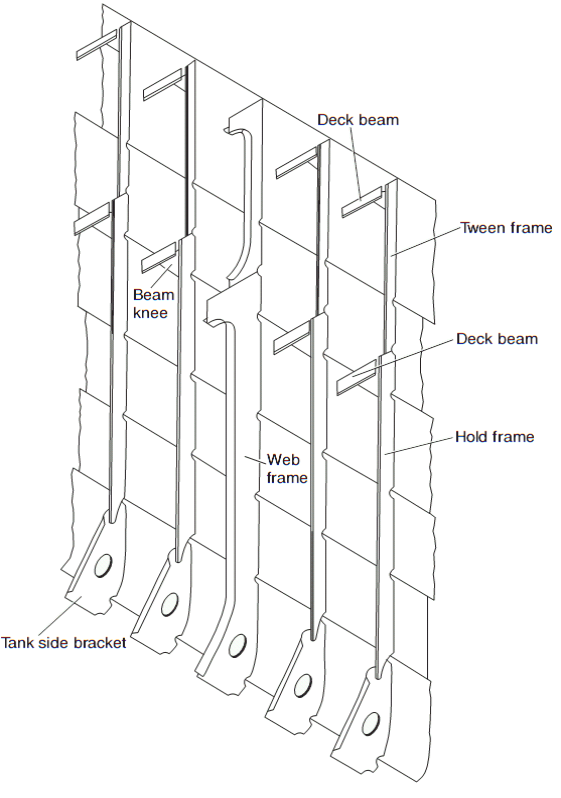 Deck beam
Tween frame
Beam knee
Deck beam
Hold frame
Web frame
Tank side bracket